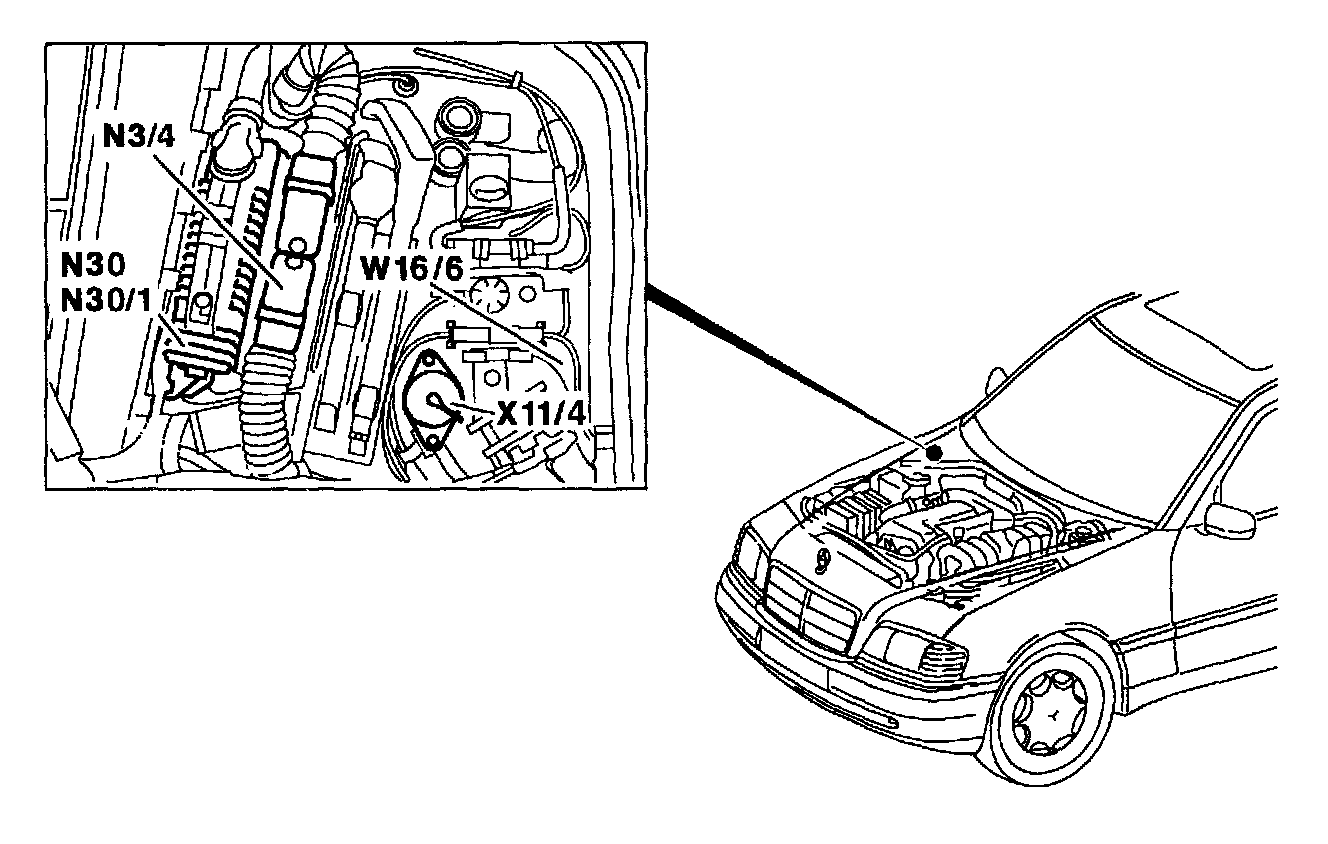 N3/4
N30
N30/1
W16/6
X11/4