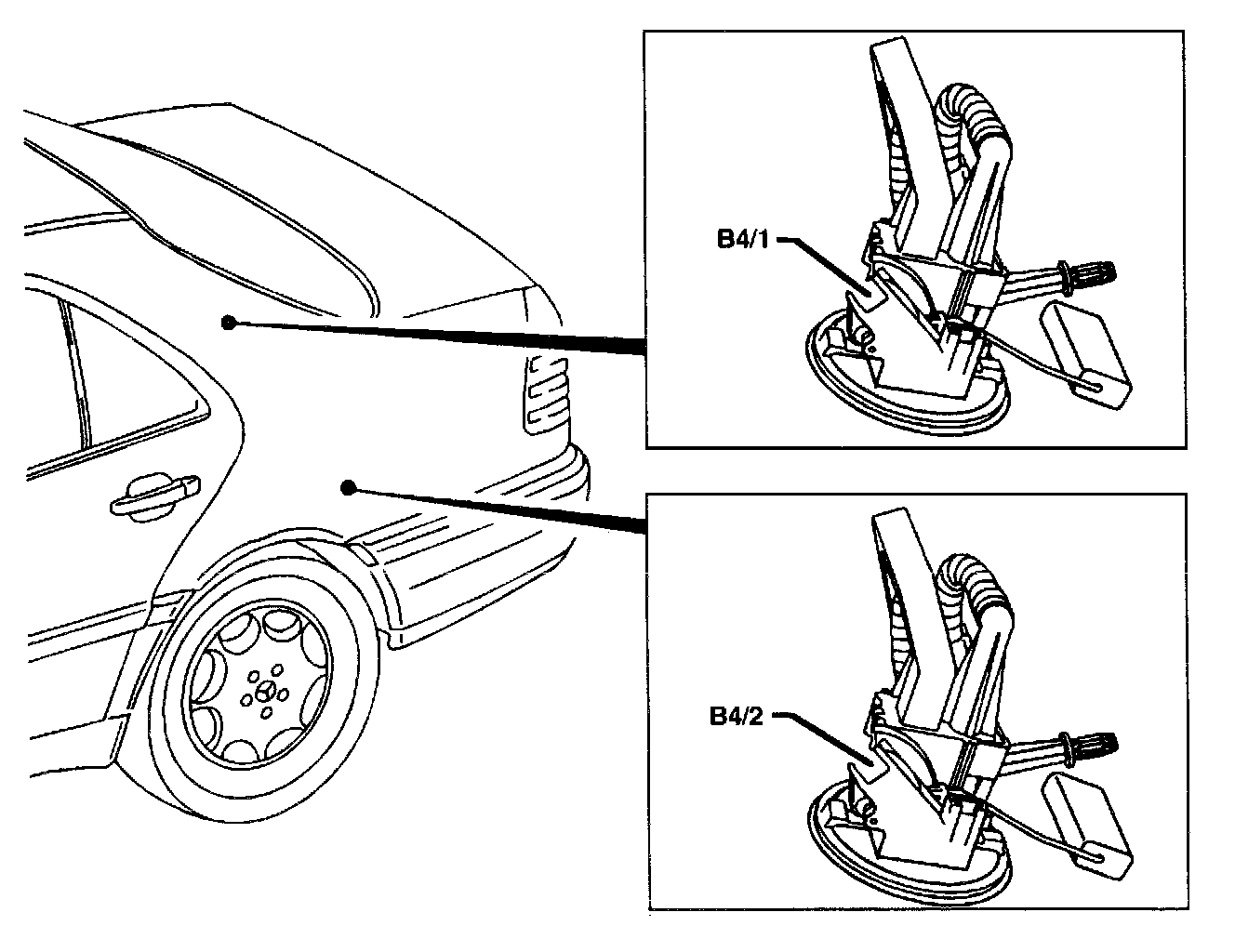 B4/1

B4/2