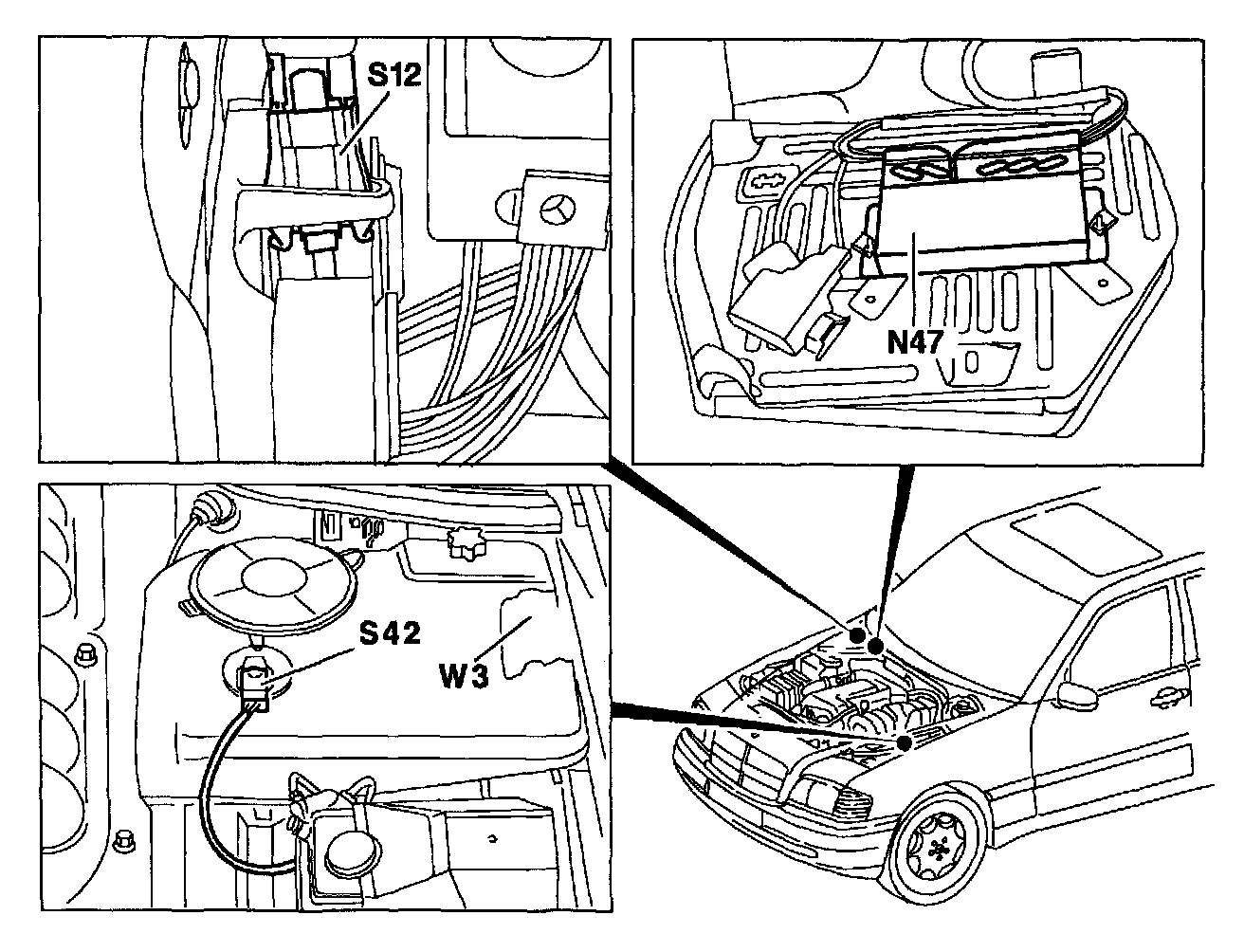 S12

N47

S42

W3