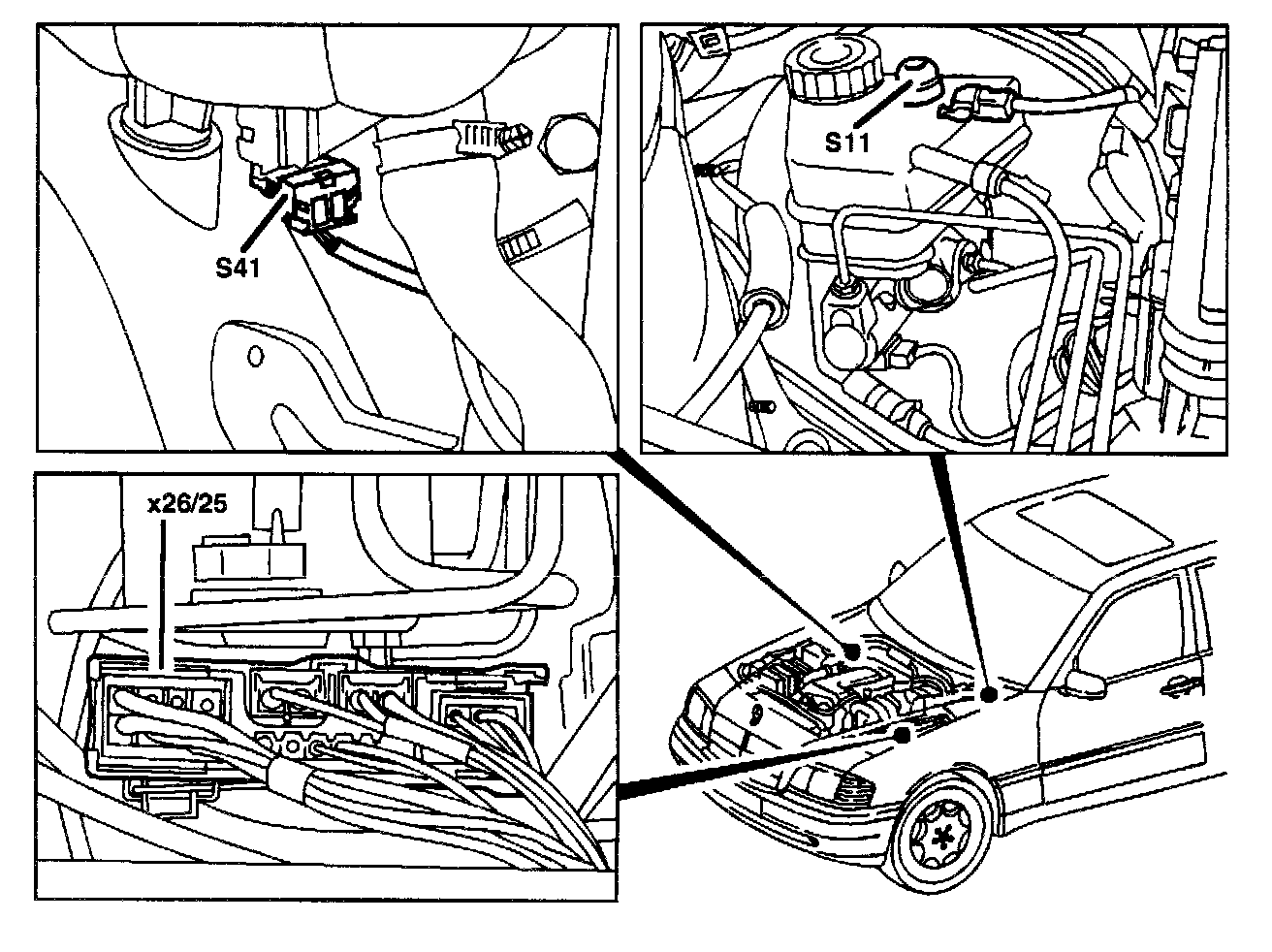 S41

S11

x26/25