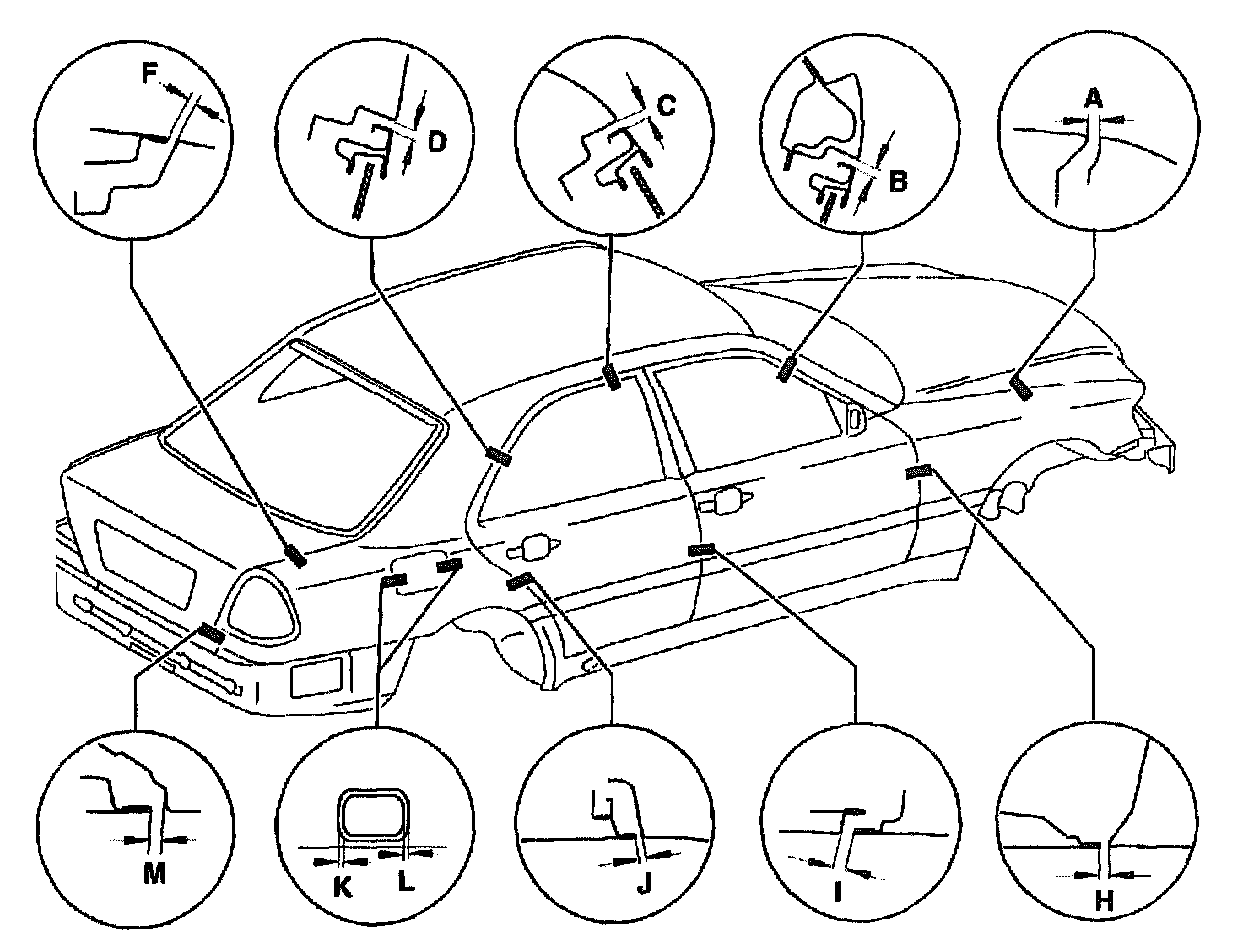 F
D
C
B
A
M
K
L
J
I
H