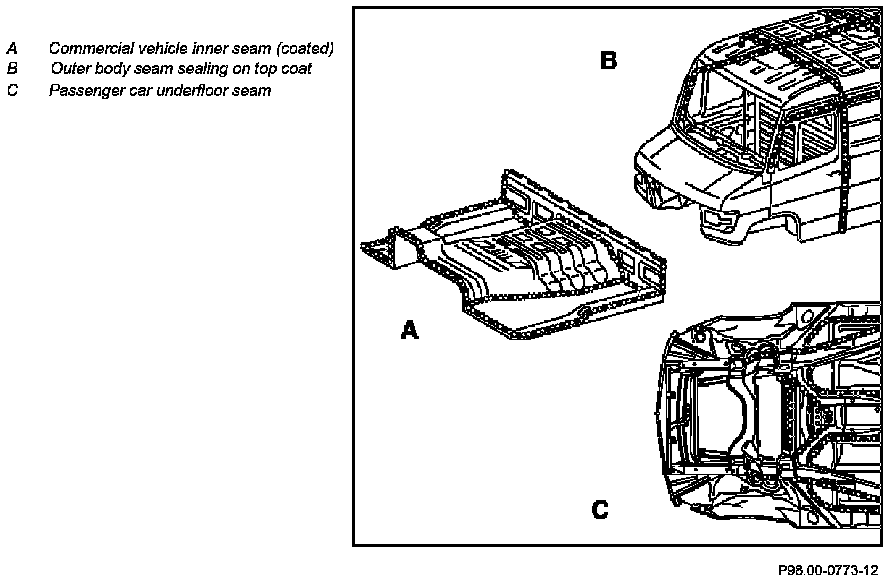 A Commercial vehicle inner seam (coated)
B Outer body seam sealing on top coat
C Passenger car underfloor seam

B

A

C

P98.00-0773-12