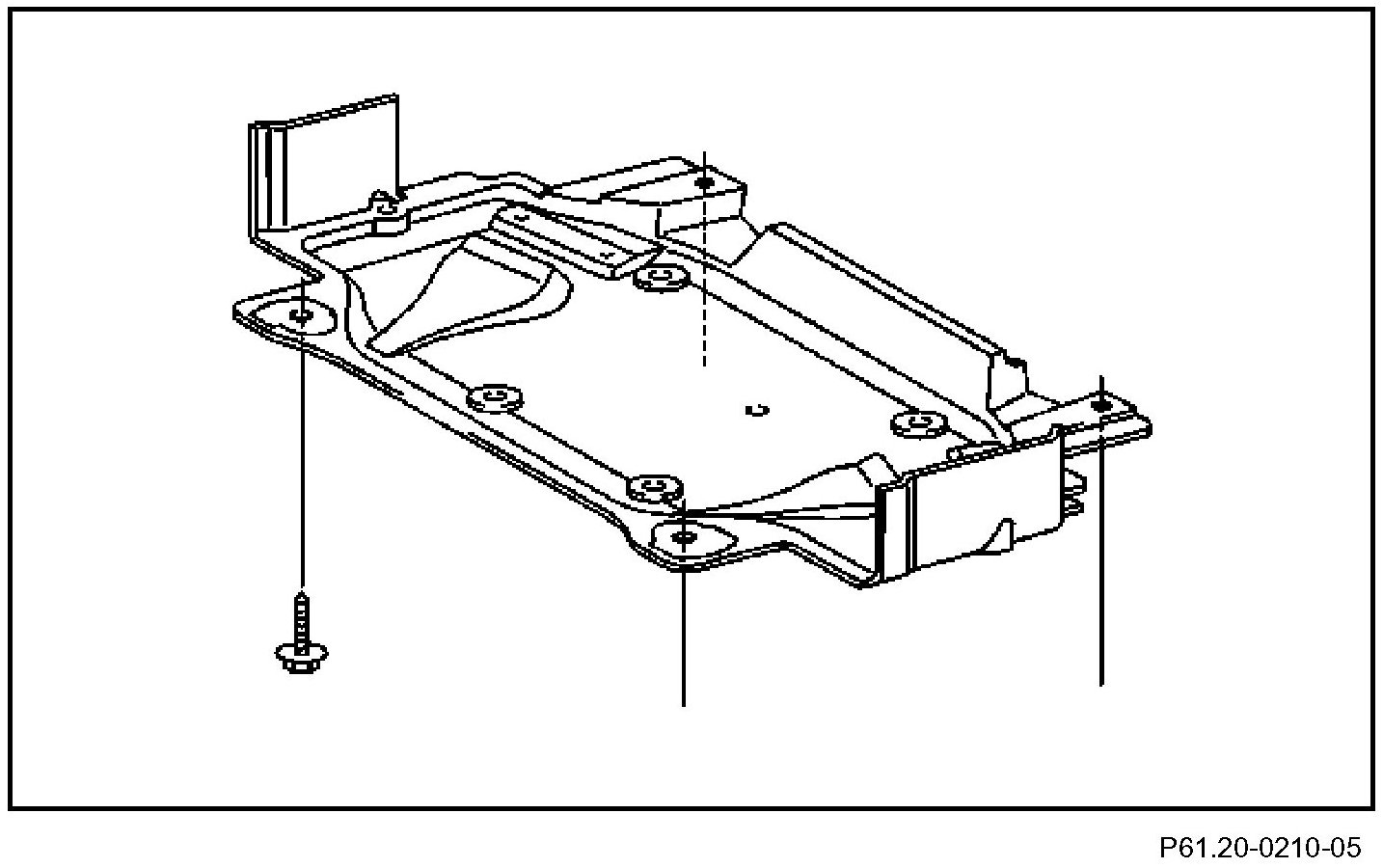 P61.20-0210-05