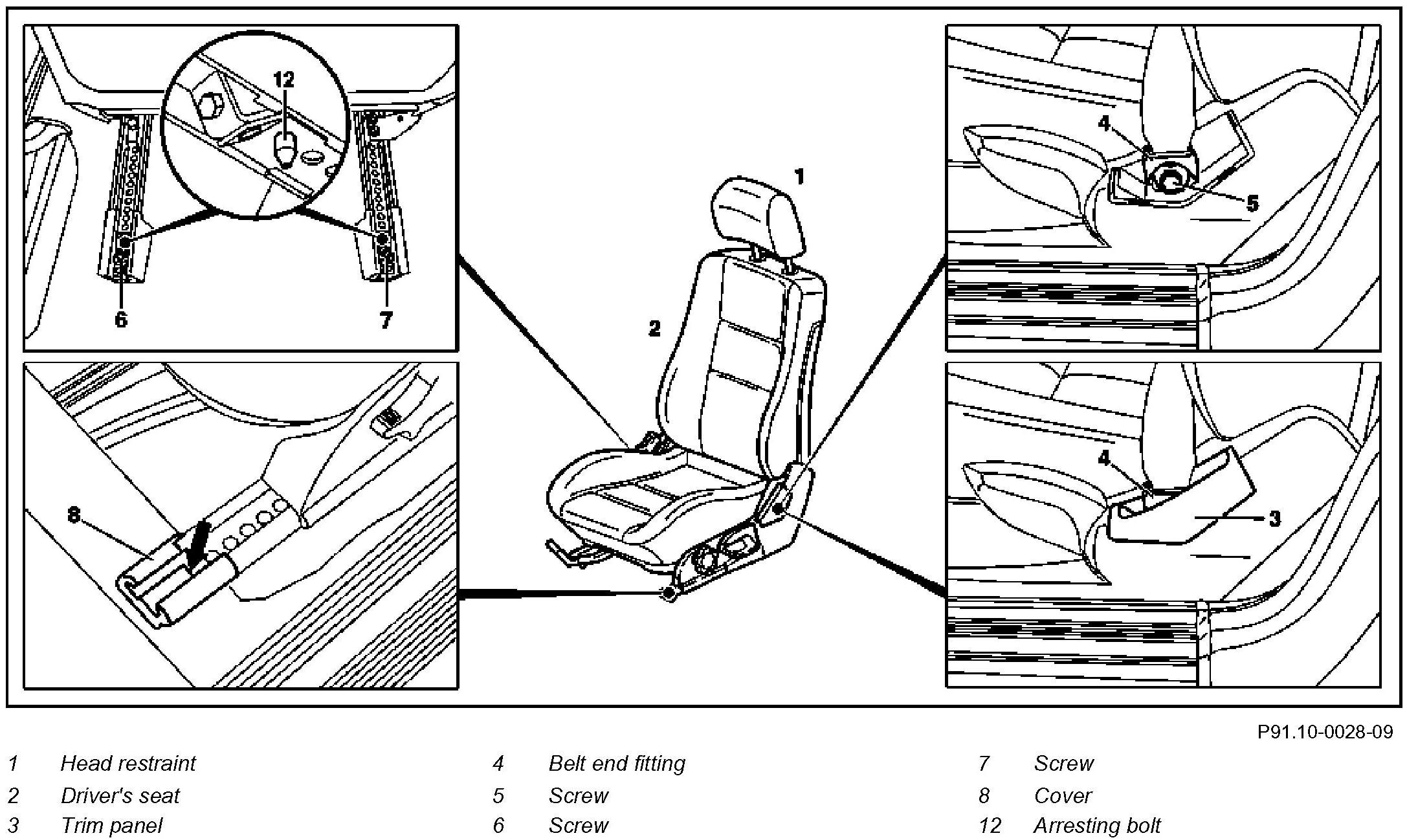 12

6

7

8

1

2

4

5

4

3

P91.10-0028-09

1 Head restraint
2 Driver's seat
3 Trim panel

4 Belt end fitting
5 Screw
6 Screw

7 Screw
8 Cover
12 Arresting bolt