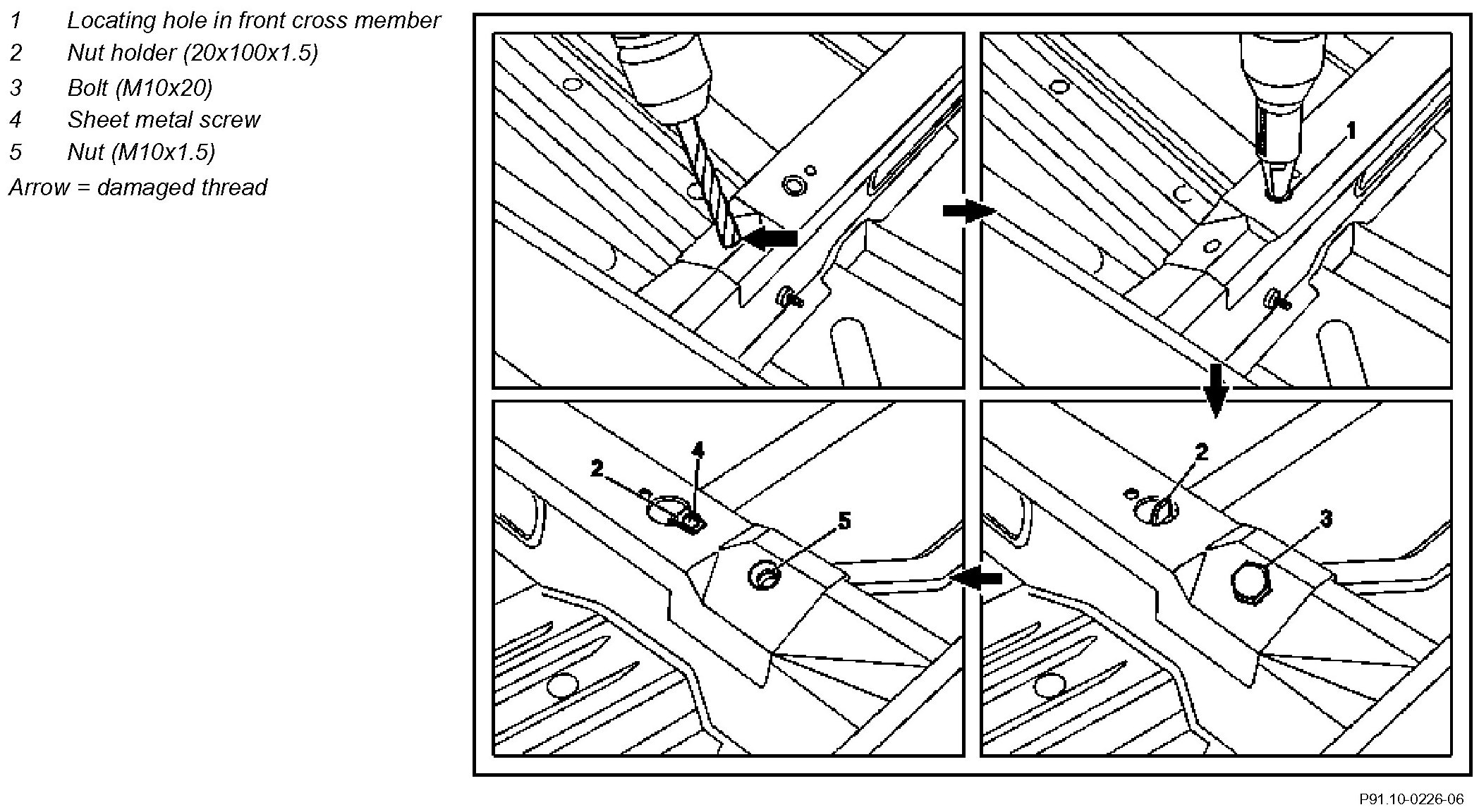 1 Locating hole in front cross member
2 Nut holder (20x100x1.5)
3 Bolt (M10x20)
4 Sheet metal screw
5 Nut (M10x1.5)
Arrow = damaged thread

1

2 4 5

2 3

P91.10-0226-06