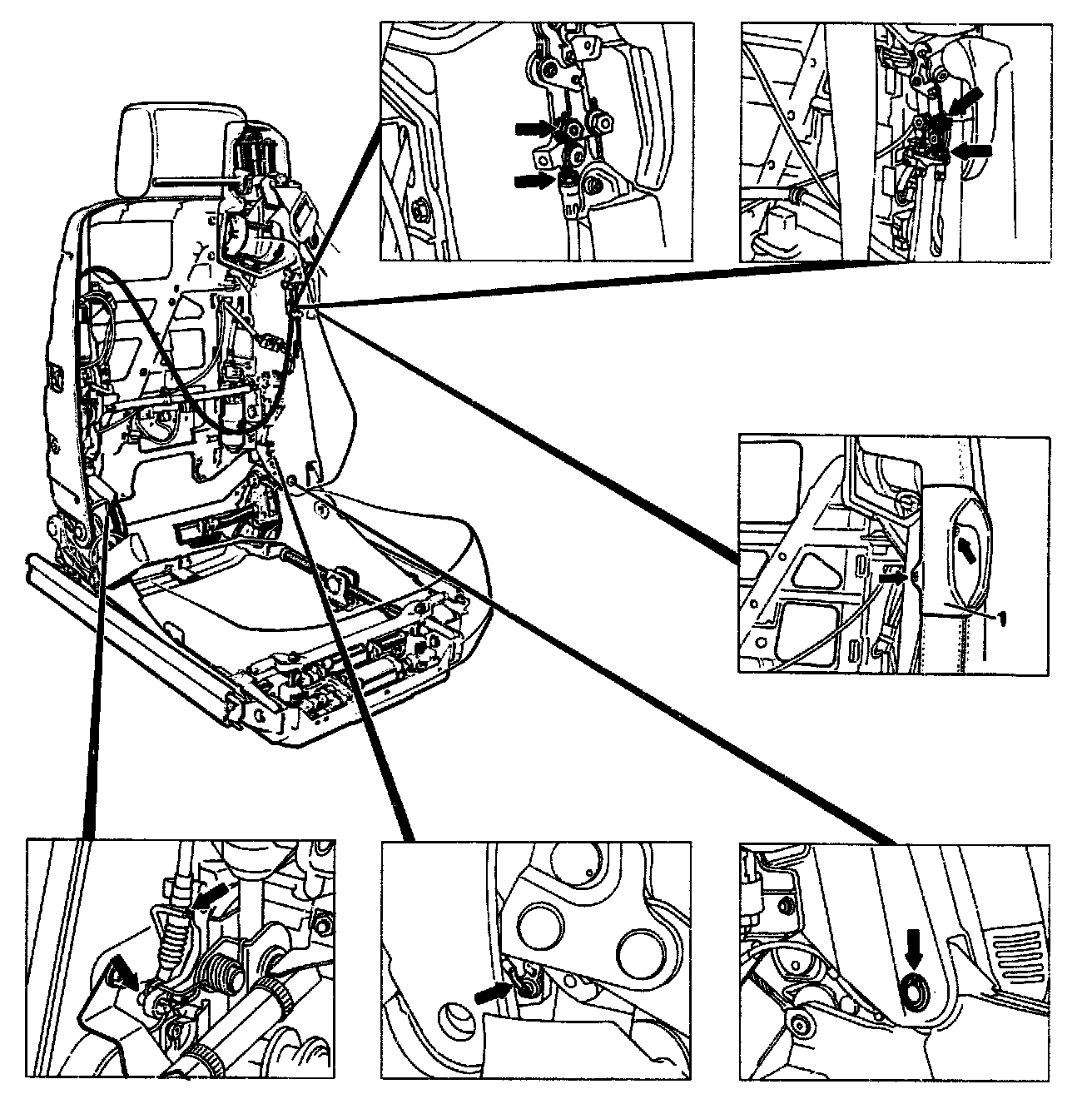 1