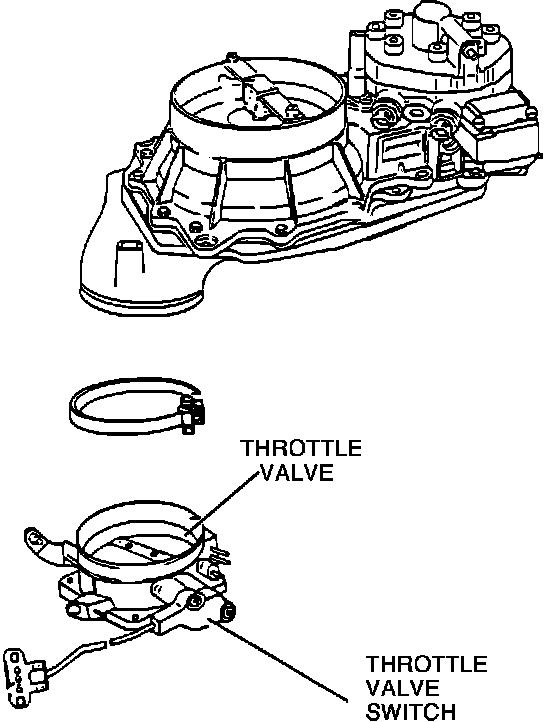 THROTTLE VALVE

THROTTLE VALVE SWITCH