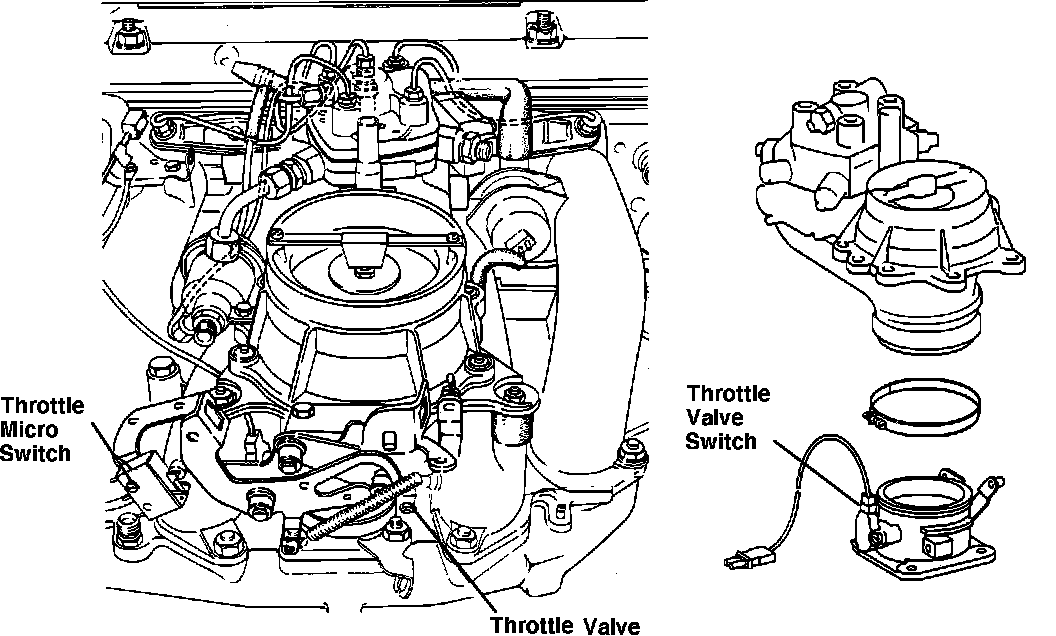 Throttle Micro Switch

Throttle Valve

Throttle Valve Switch