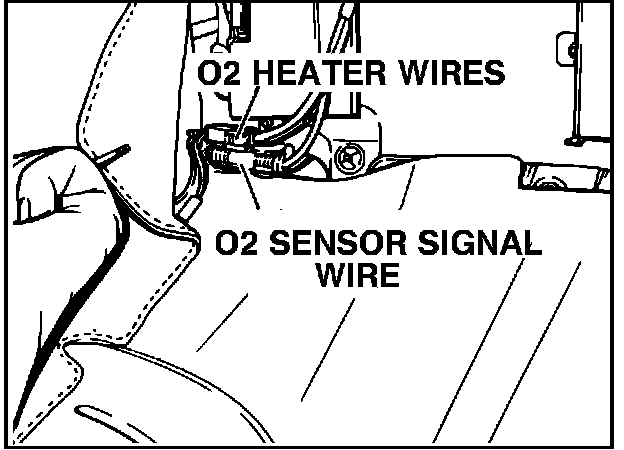 O2 HEATER WIRES

O2 SENSOR SIGNAL WIRE