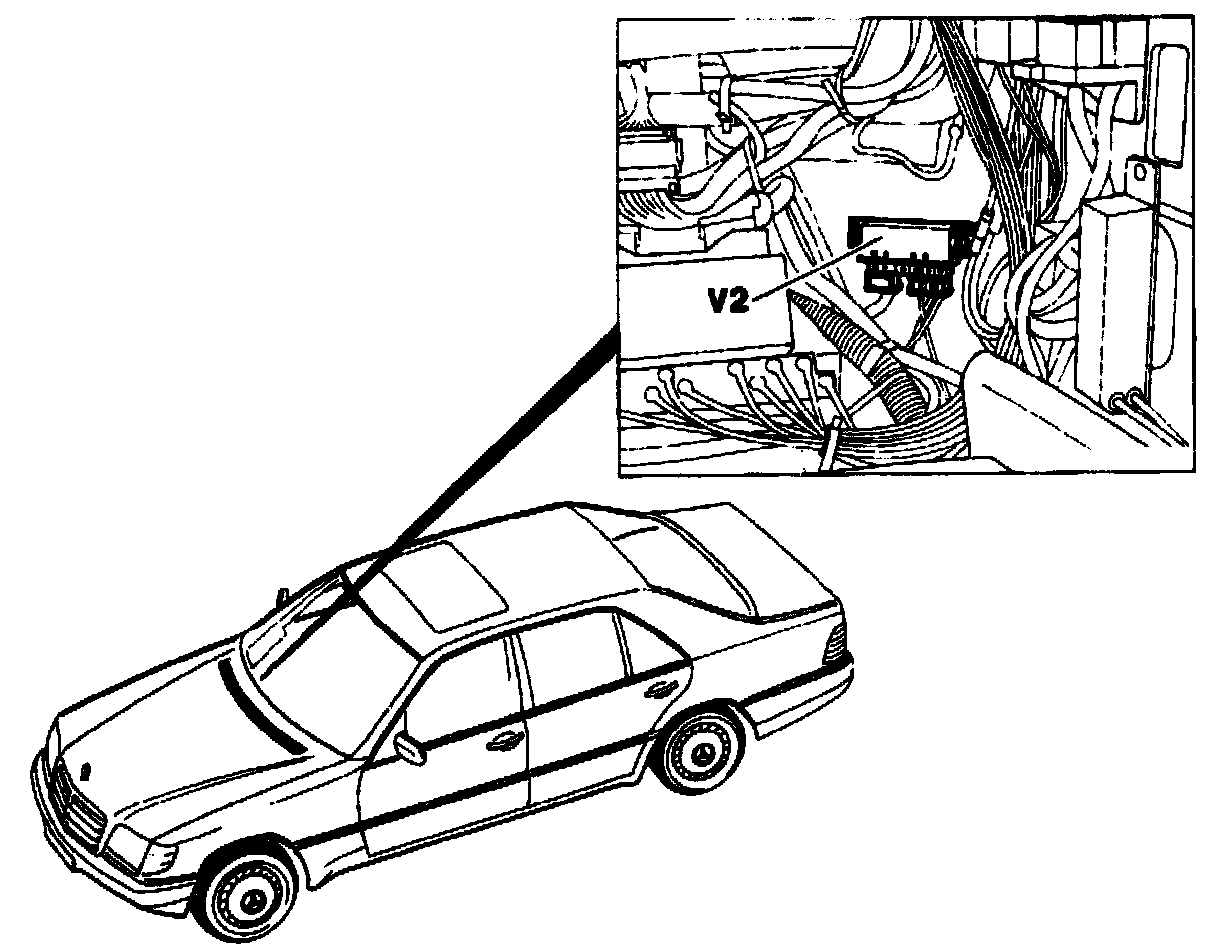 V2