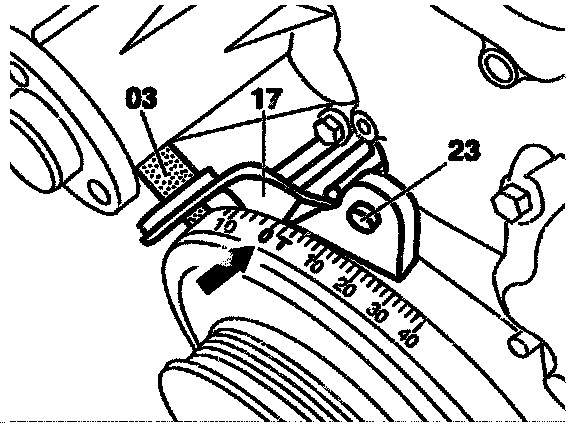 03
17
23
10
0
10
20
30
40