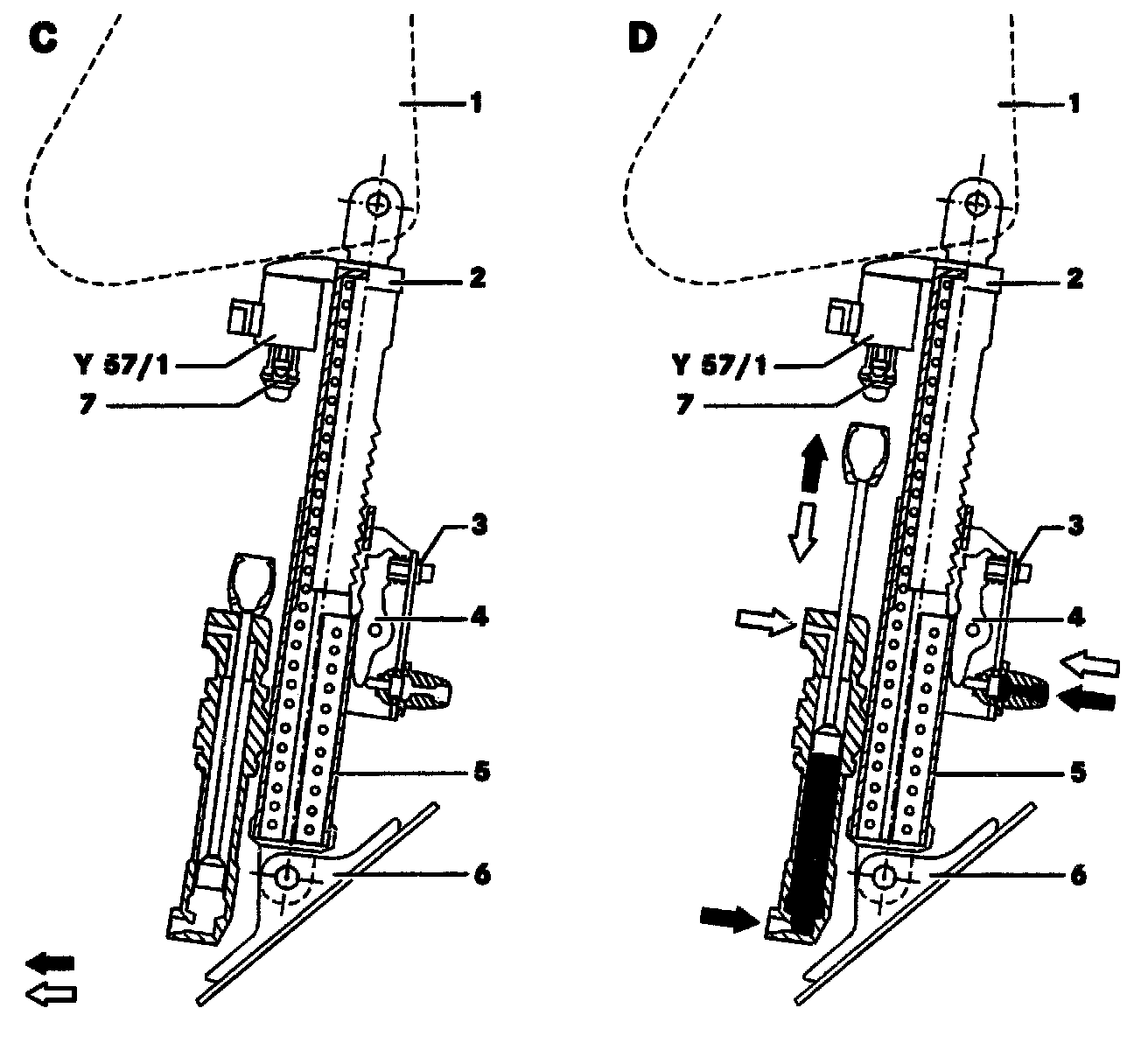 C

1
2
Y 57/1
7
3
4
5
6

D

1
2
Y 57/1
7
3
4
5
6