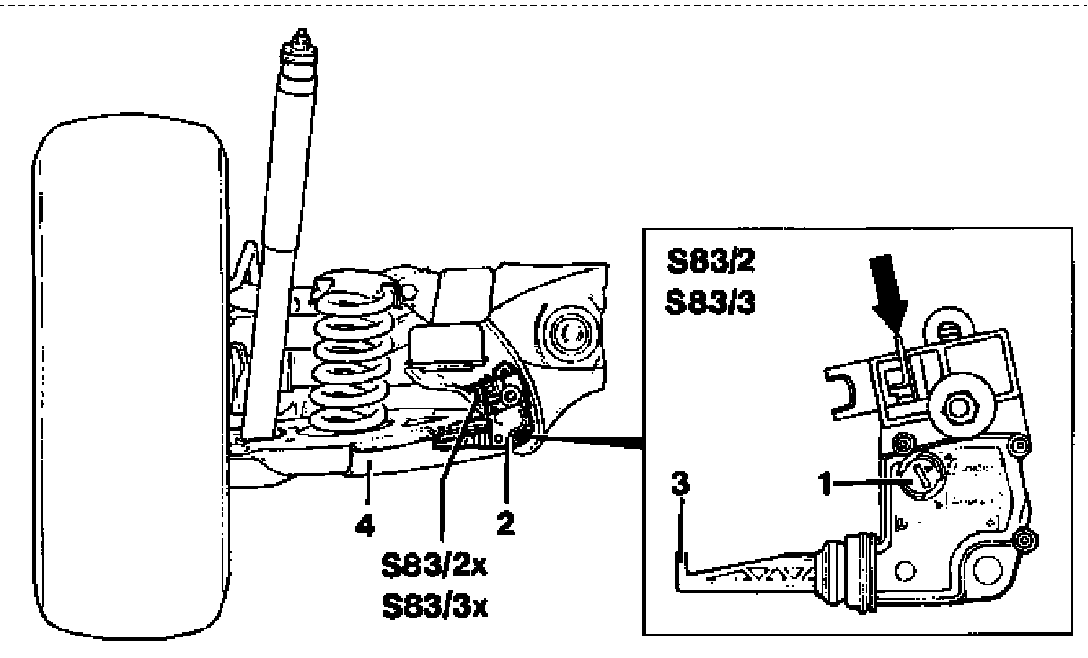 4
2
S83/2x
S83/3x
S83/2
S83/3
3
1