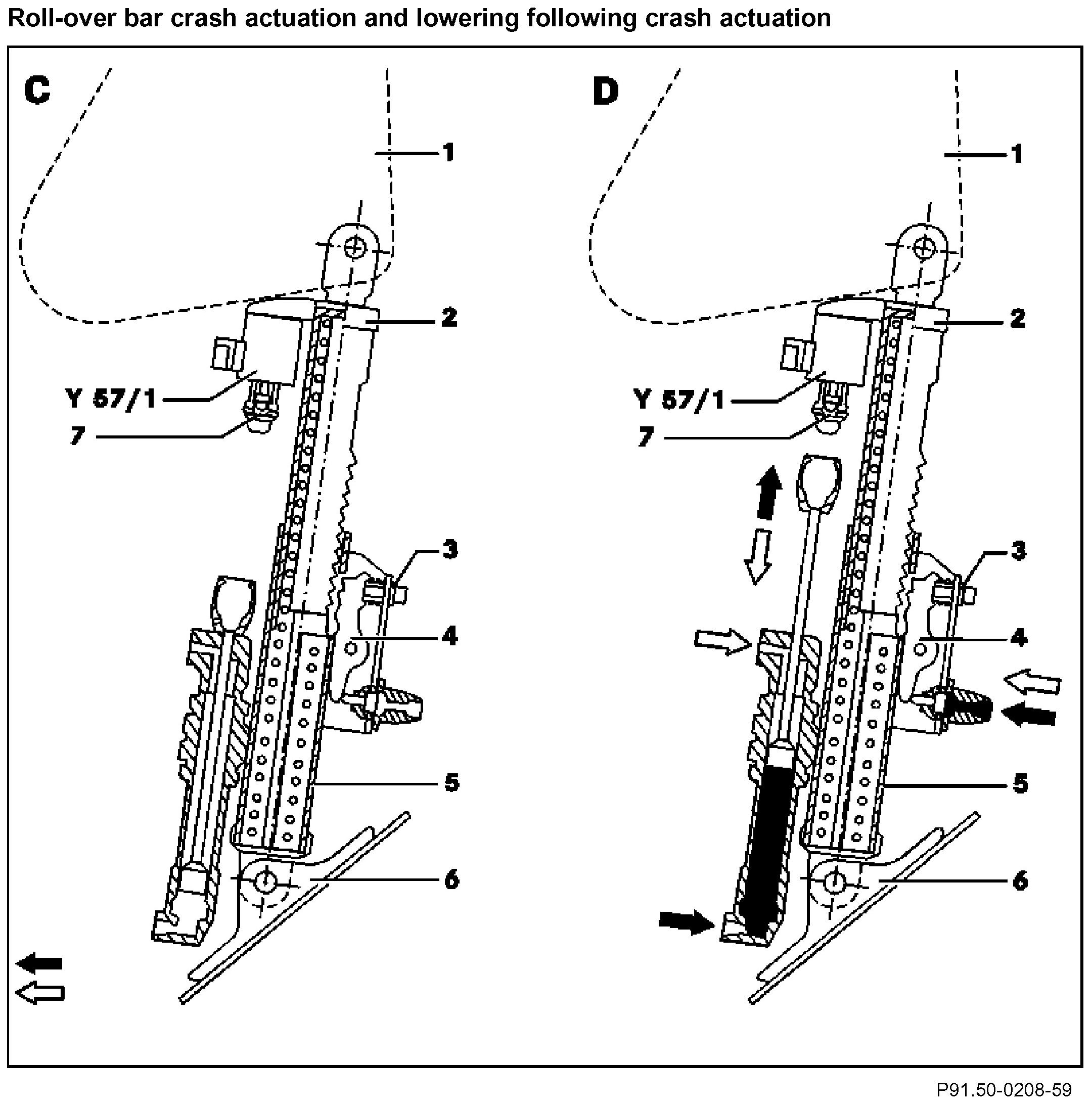 Roll-over bar crash actuation and lowering following crash actuation

C

1
2
Y 57/1
7
3
4
5
6

D

1
2
Y 57/1
7
3
4
5
6

P91.50-0208-59