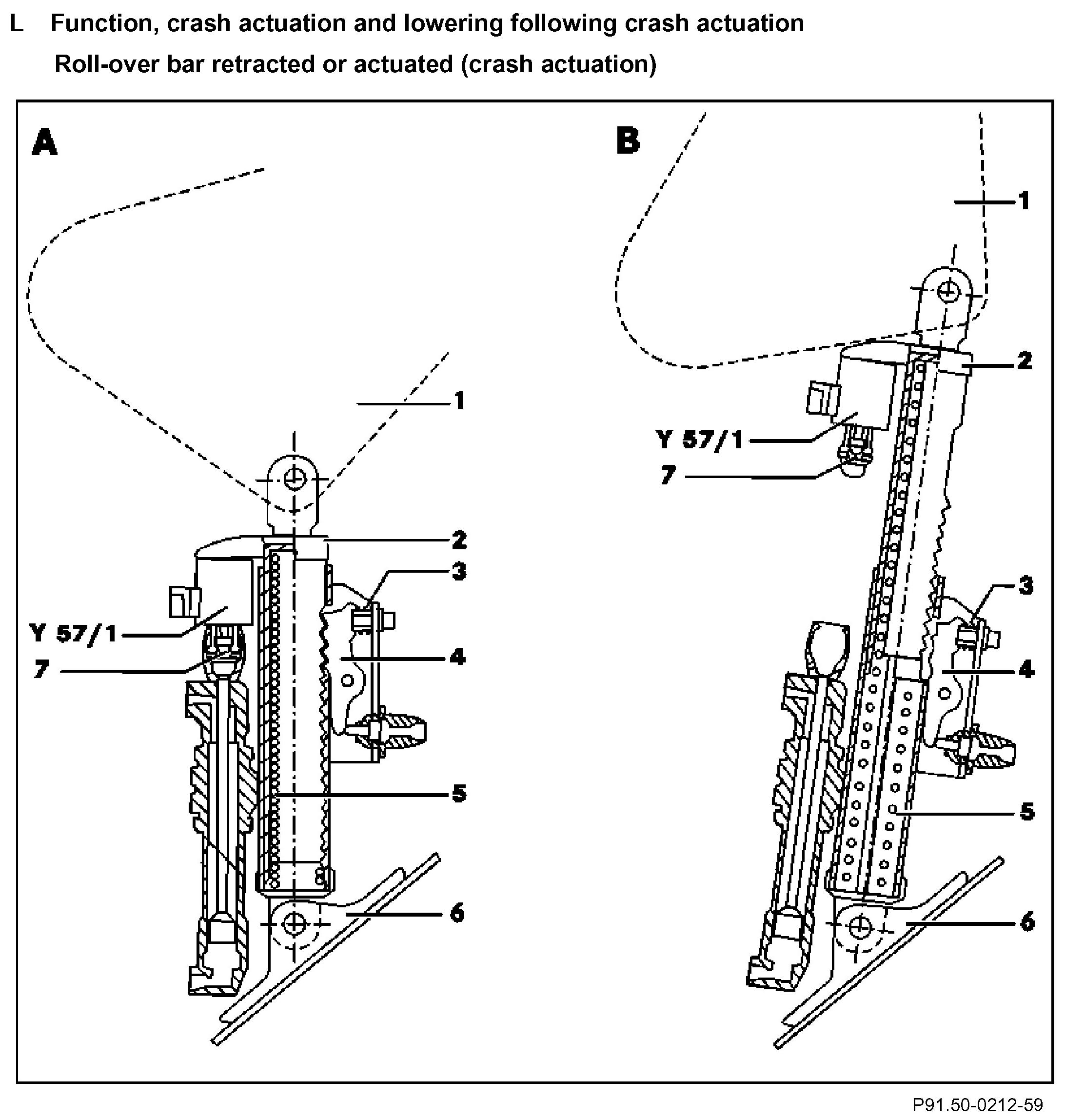 L Function, crash actuation and lowering following crash actuation

Roll-over bar retracted or actuated (crash actuation)

A

1

2

3

Y 57/1

4

7

5

6

B

1

2

Y 57/1

7

3

4

5

6

P91.50-0212-59