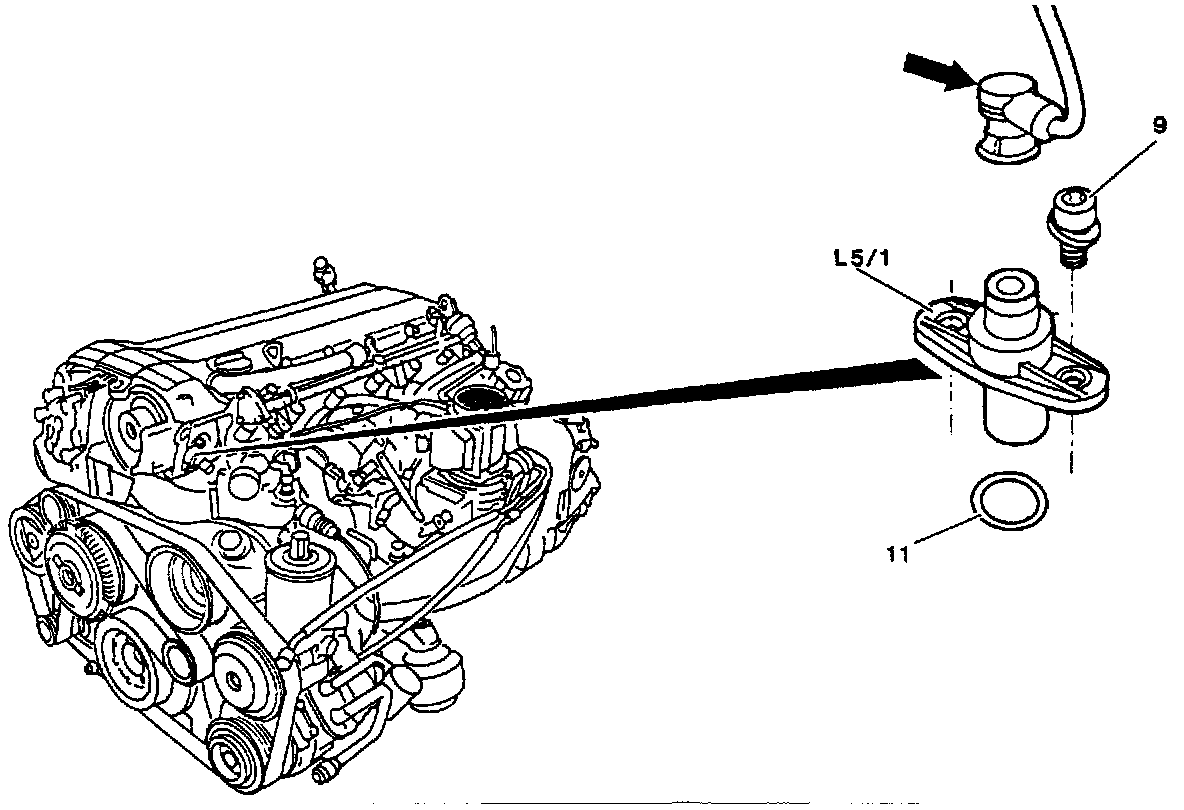 9
L5/1
11