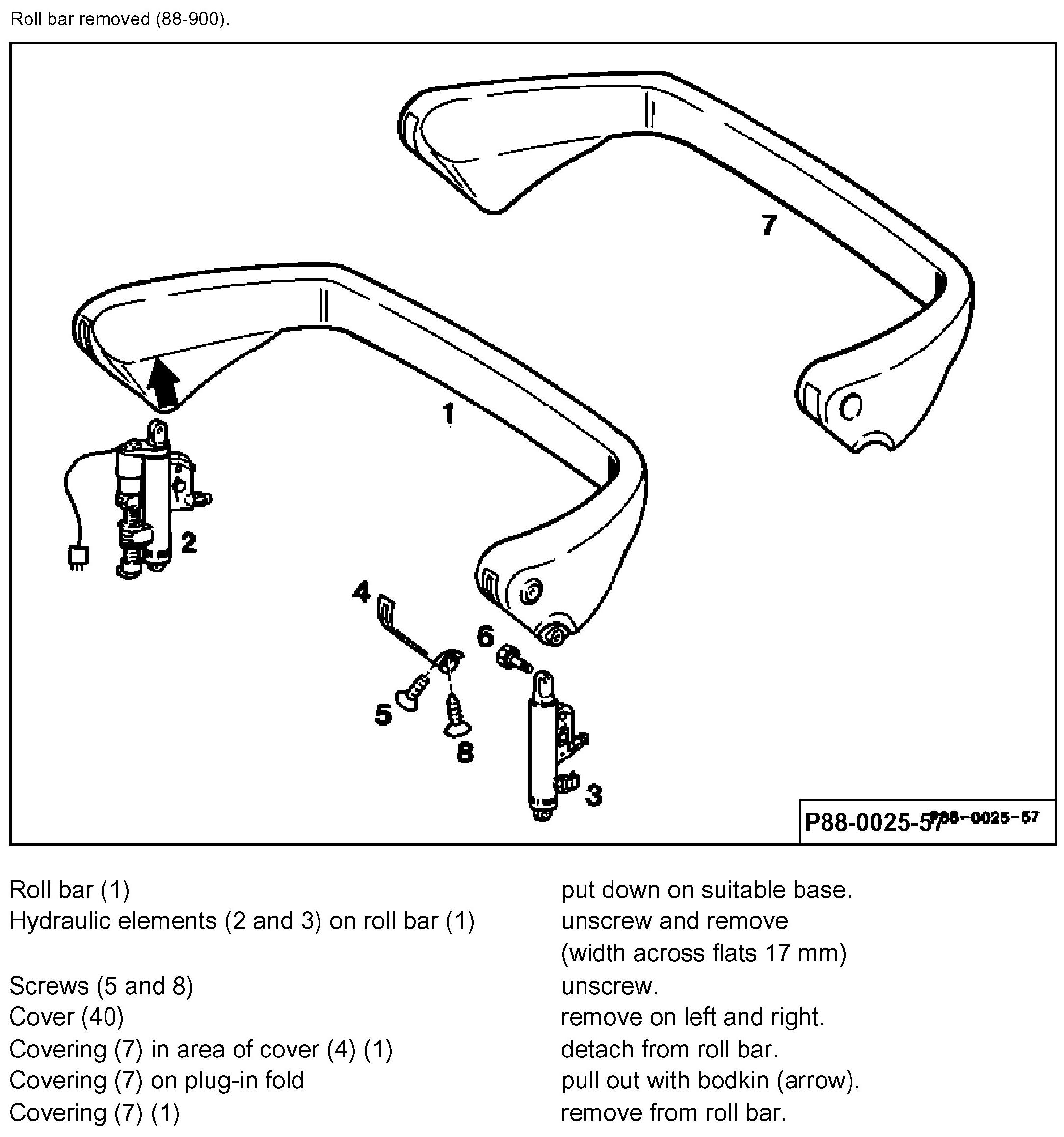 Roll bar removed (88-900).

7

1

2

4

6

5

8

3

P88-0025-57 P88-0025-57

| | |
|---|---|
| Roll bar (1) | put down on suitable base. |
| Hydraulic elements (2 and 3) on roll bar (1) | unscrew and remove (width across flats 17 mm) |
| Screws (5 and 8) | unscrew. |
| Cover (40) | remove on left and right. |
| Covering (7) in area of cover (4) (1) | detach from roll bar. |
| Covering (7) on plug-in fold | pull out with bodkin (arrow). |
| Covering (7) (1) | remove from roll bar. |