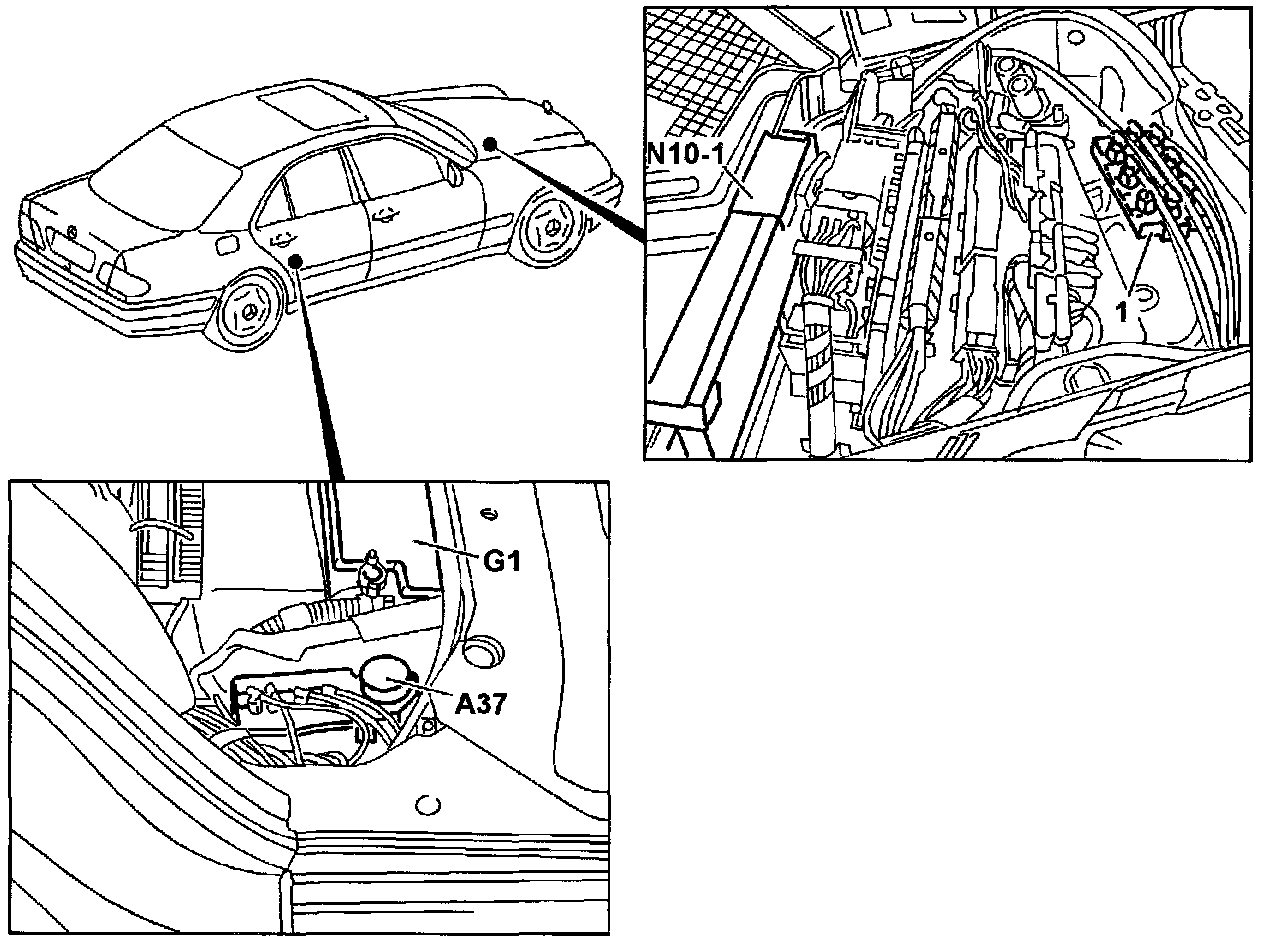 N10-1
1
G1
A37