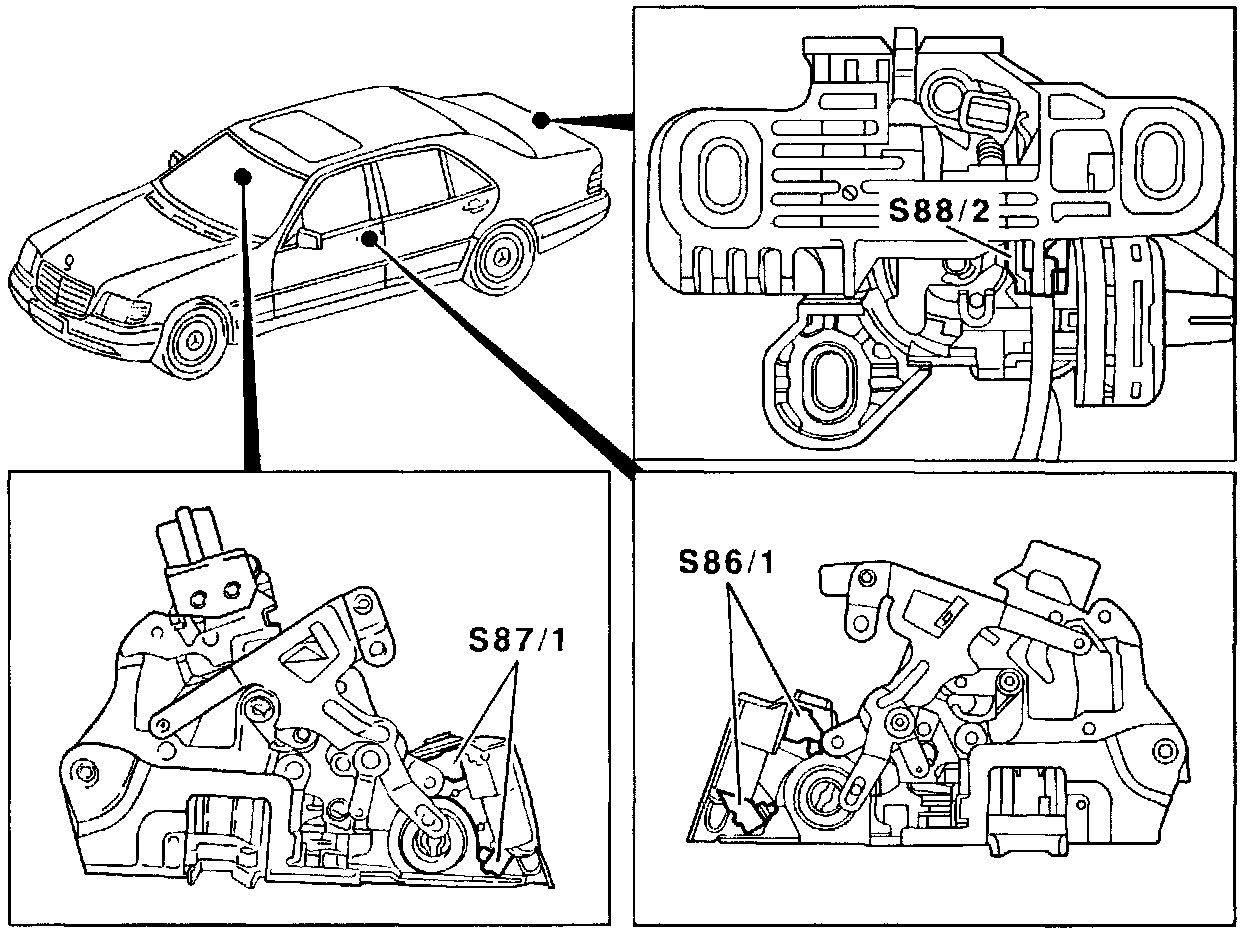 S88/2

S87/1

S86/1