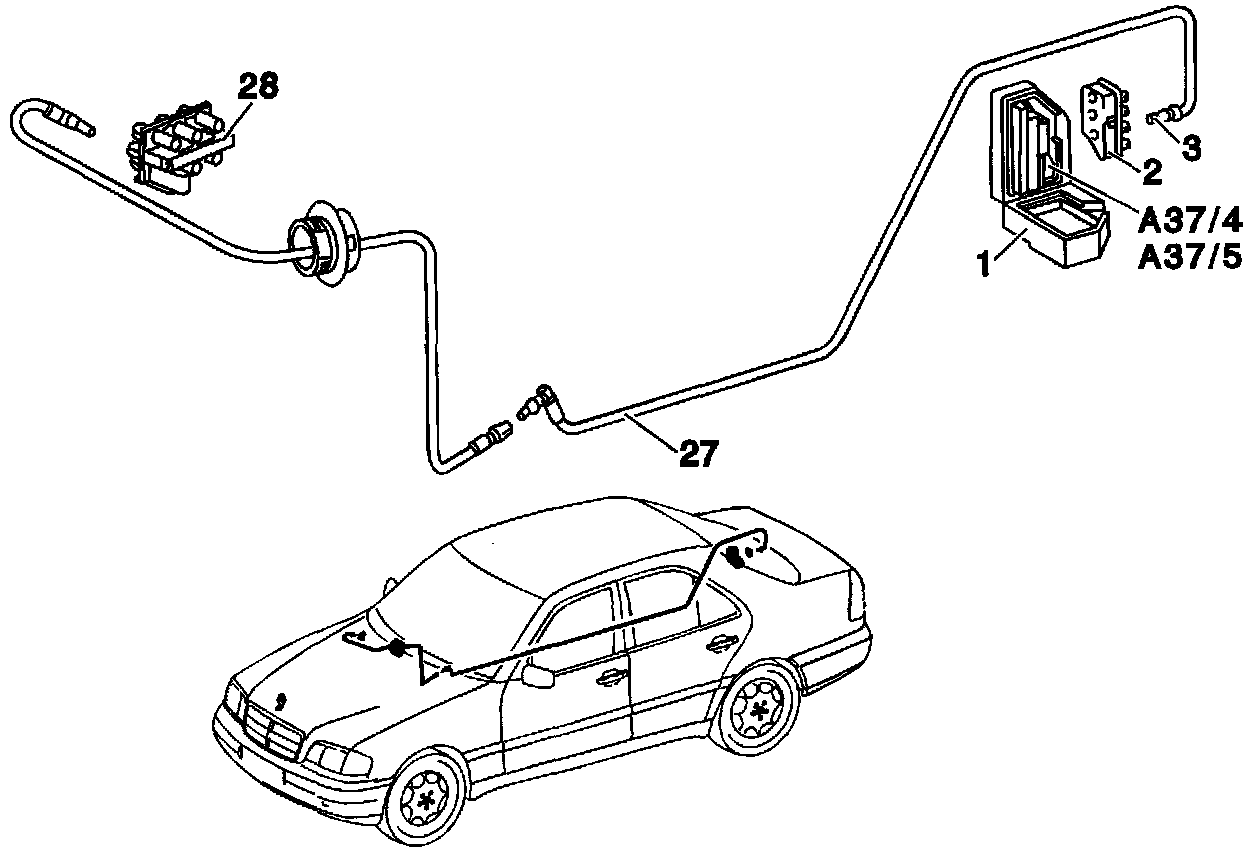 28
3
2
A37/4
A37/5
1
27