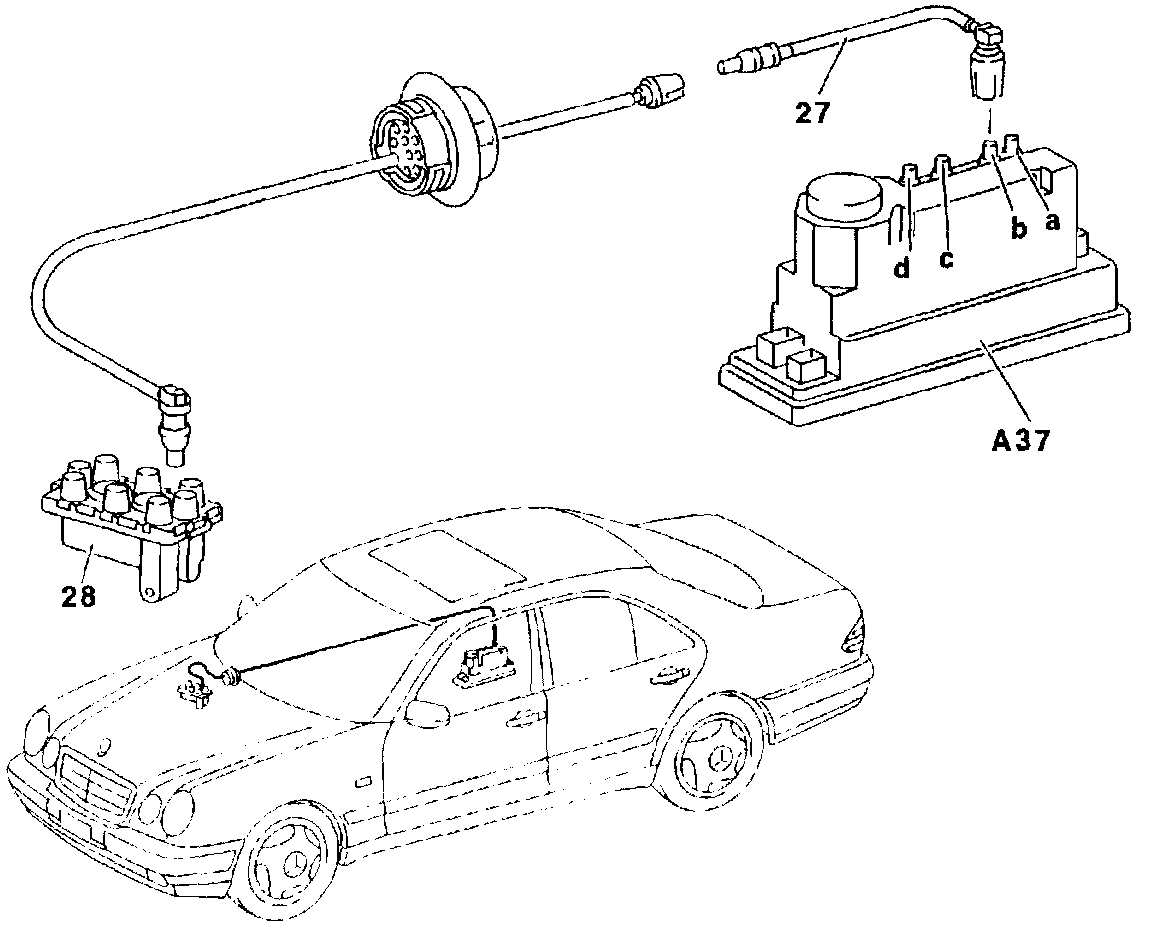 27

d c b a

A37

28