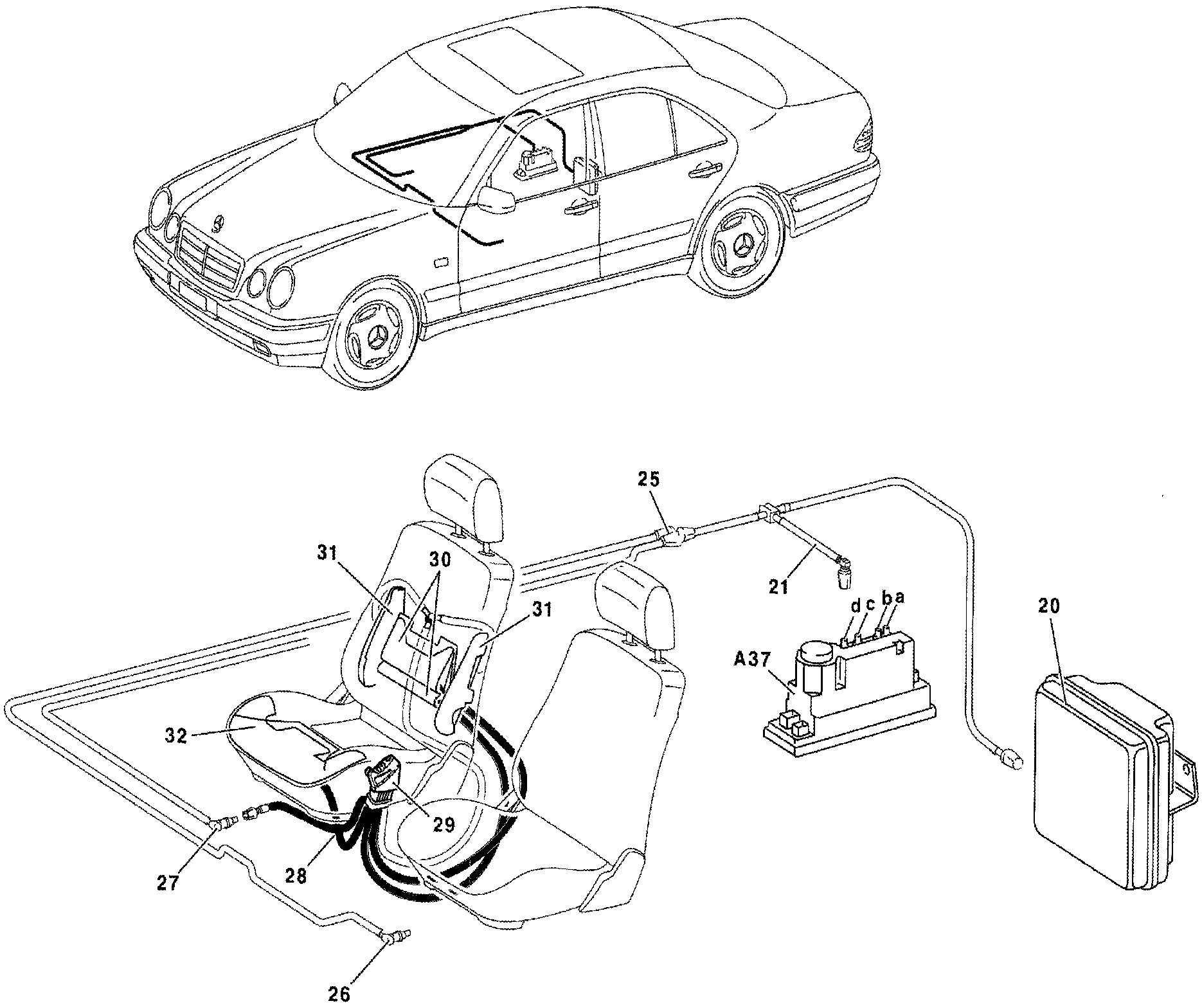 25
31
30
31
21
d c b a
20
A37
32
29
27
28
26