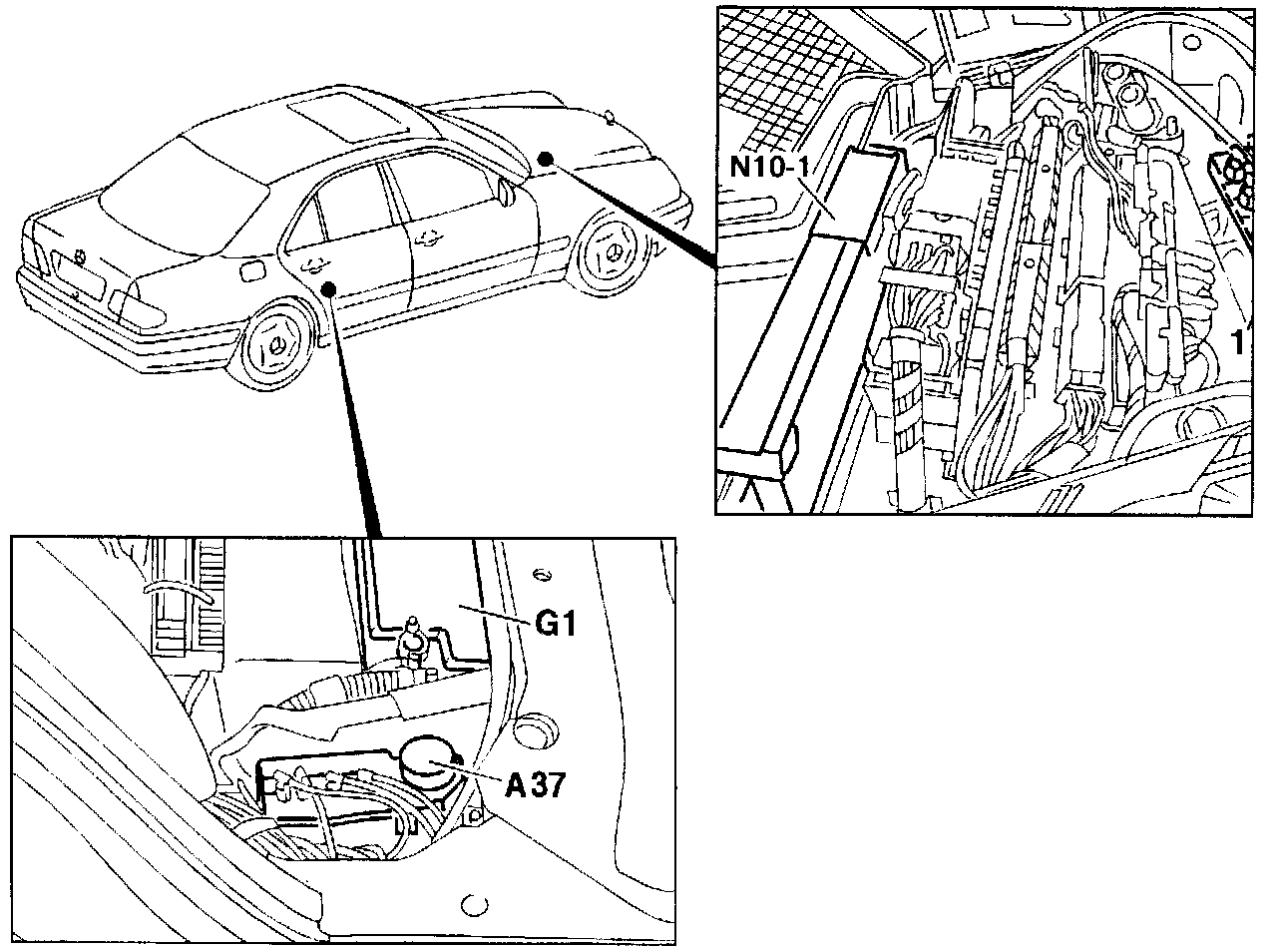 N10-1

1

G1

A37