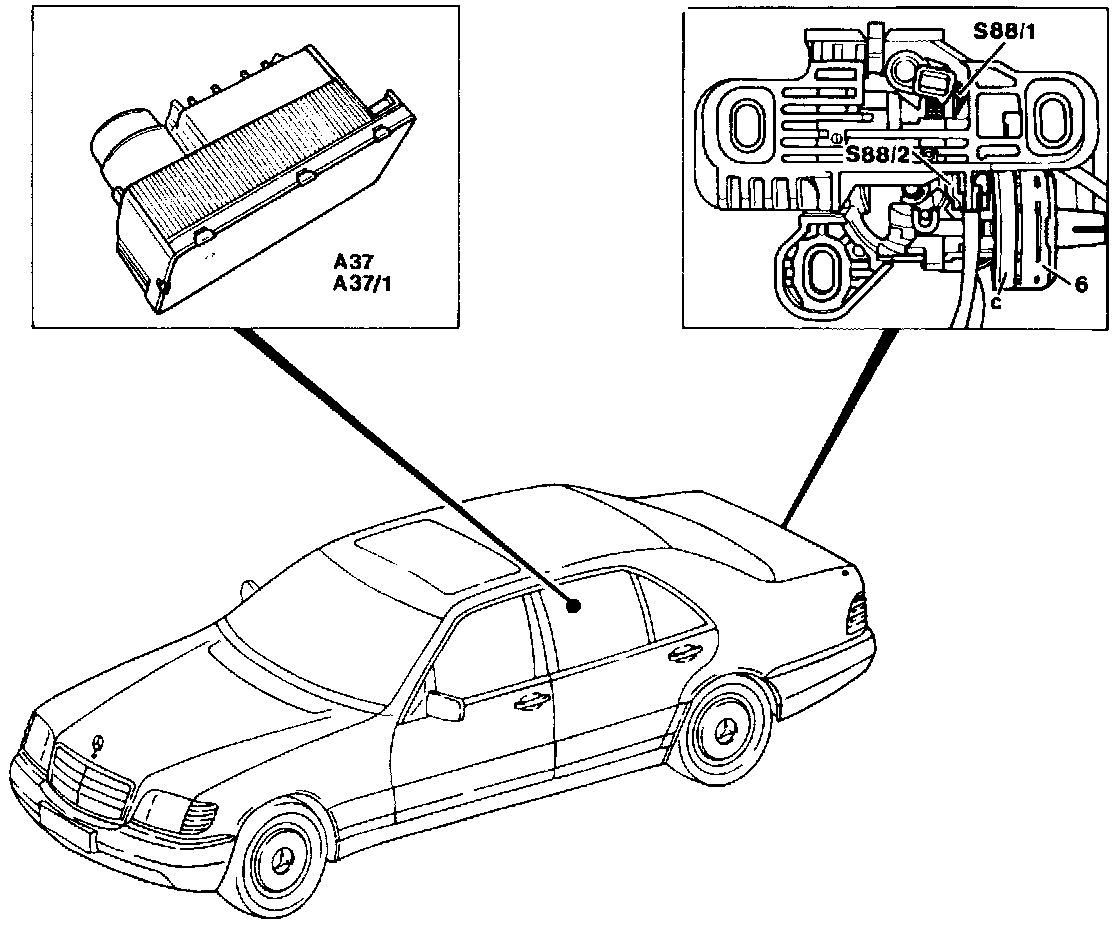 A37
A37/1

S88/1
S88/2
c
6