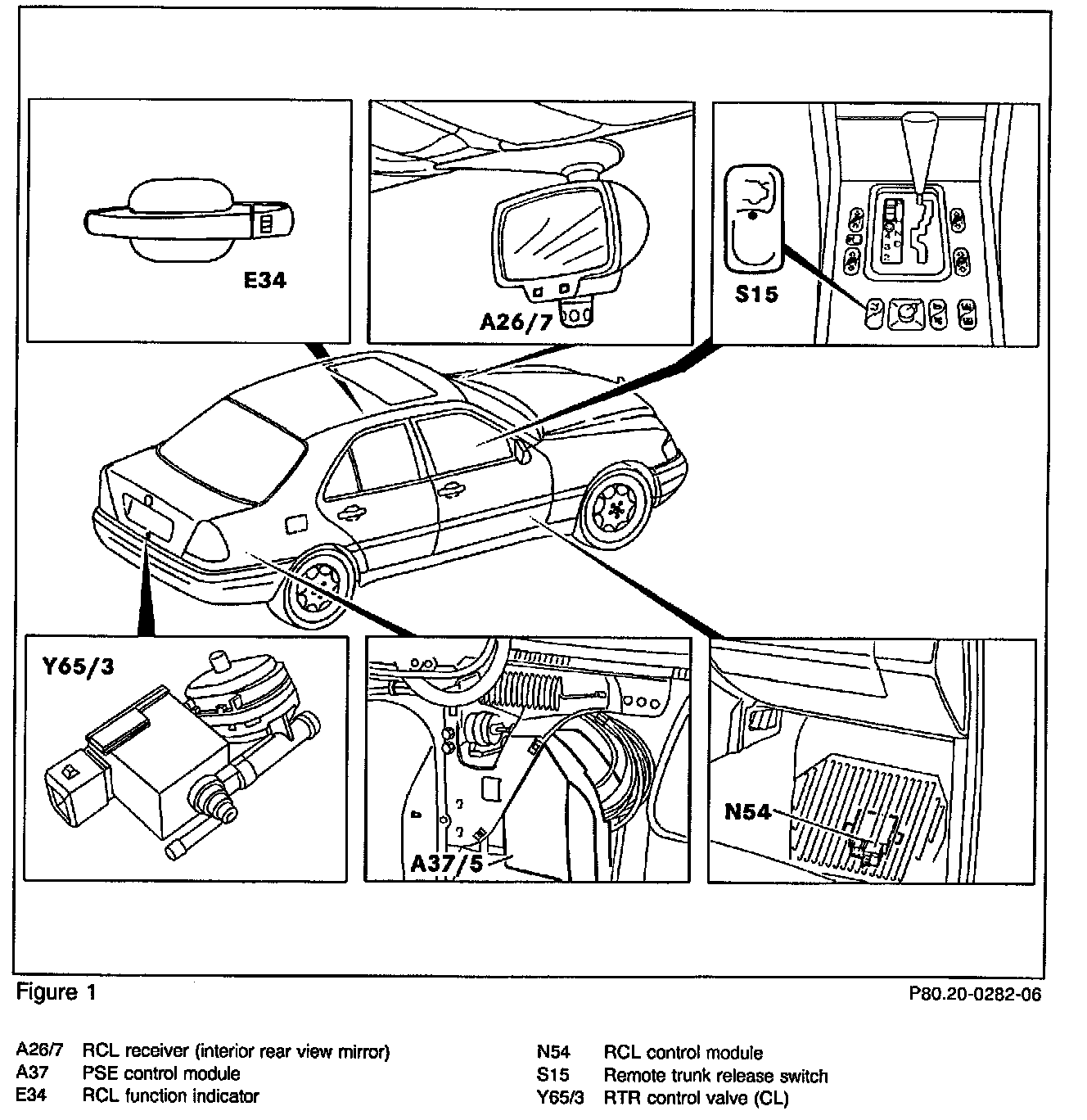 E34

A26/7

S15

Y65/3

A37/5

N54

Figure 1

P80.20-0282-06

A26/7 RCL receiver (interior rear view mirror)
A37 PSE control module
E34 RCL function indicator

N54 RCL control module
S15 Remote trunk release switch
Y65/3 RTR control valve (CL)