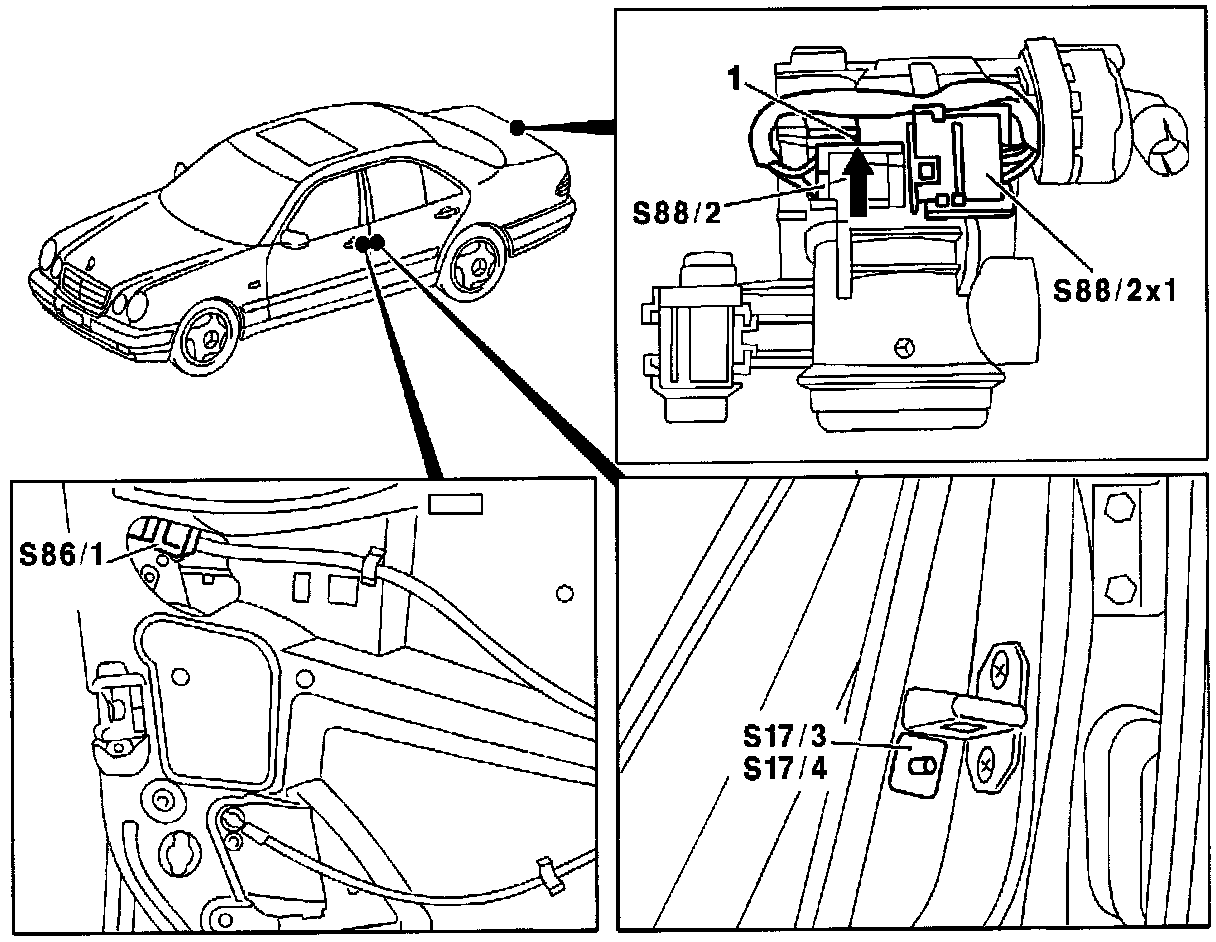 1
S88/2
S88/2x1
S86/1
S17/3
S17/4