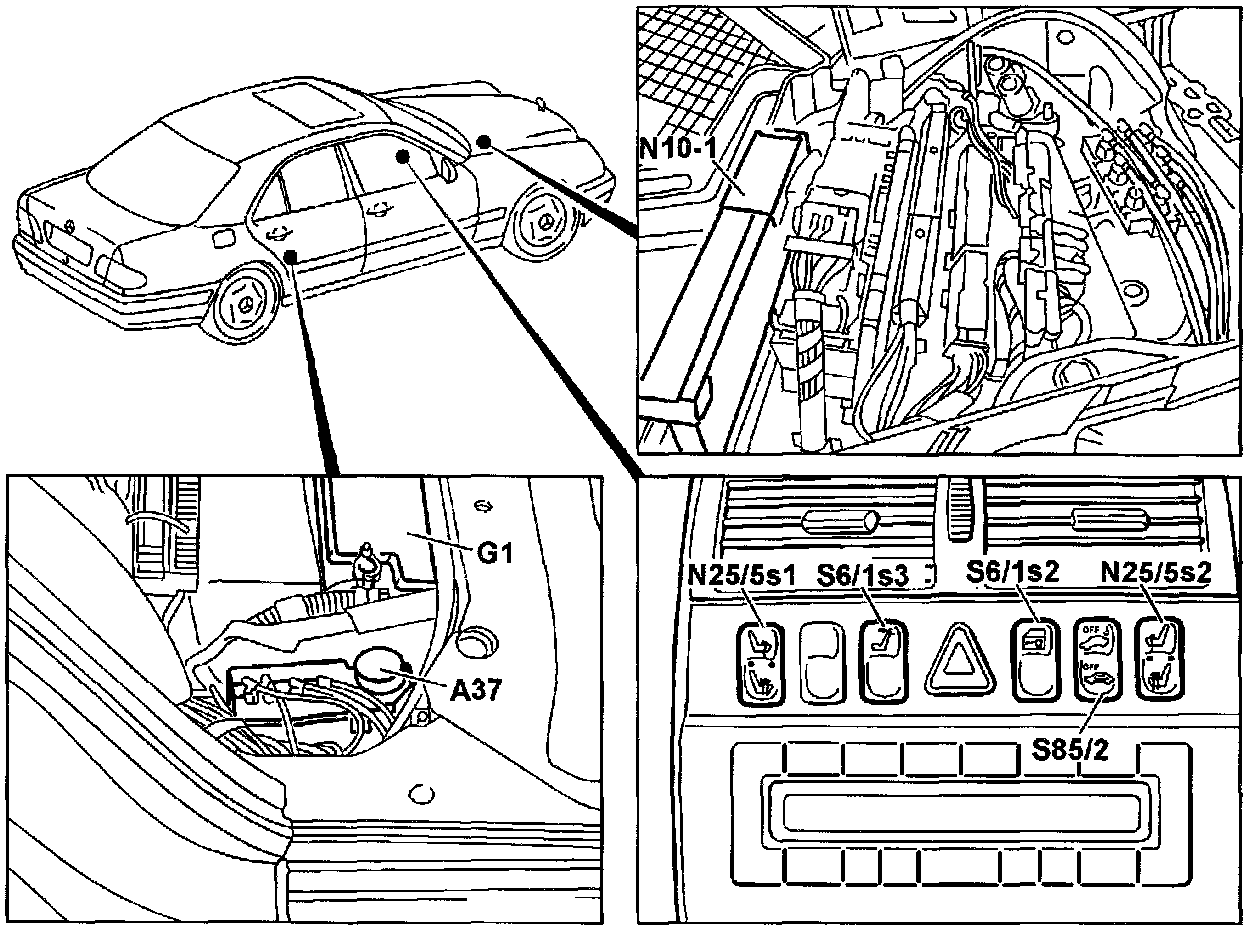 N10-1

G1

A37

N25/5s1
S6/1s3
S6/1s2
N25/5s2
OFF
OFF
S85/2