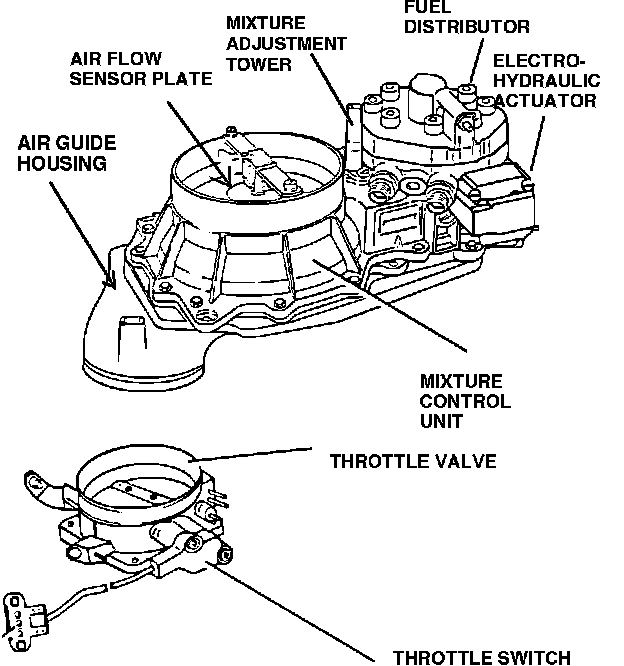 FUEL DISTRIBUTOR

MIXTURE ADJUSTMENT TOWER

AIR FLOW SENSOR PLATE

ELECTRO-HYDRAULIC ACTUATOR

AIR GUIDE HOUSING

MIXTURE CONTROL UNIT

THROTTLE VALVE

THROTTLE SWITCH