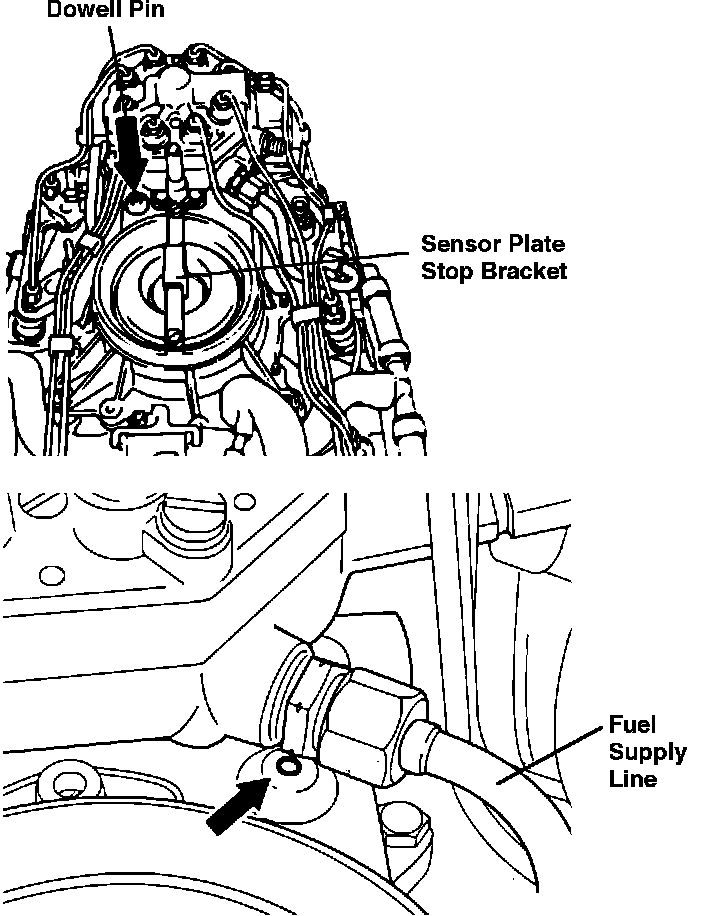 Dowell Pin

Sensor Plate
Stop Bracket

Fuel
Supply
Line