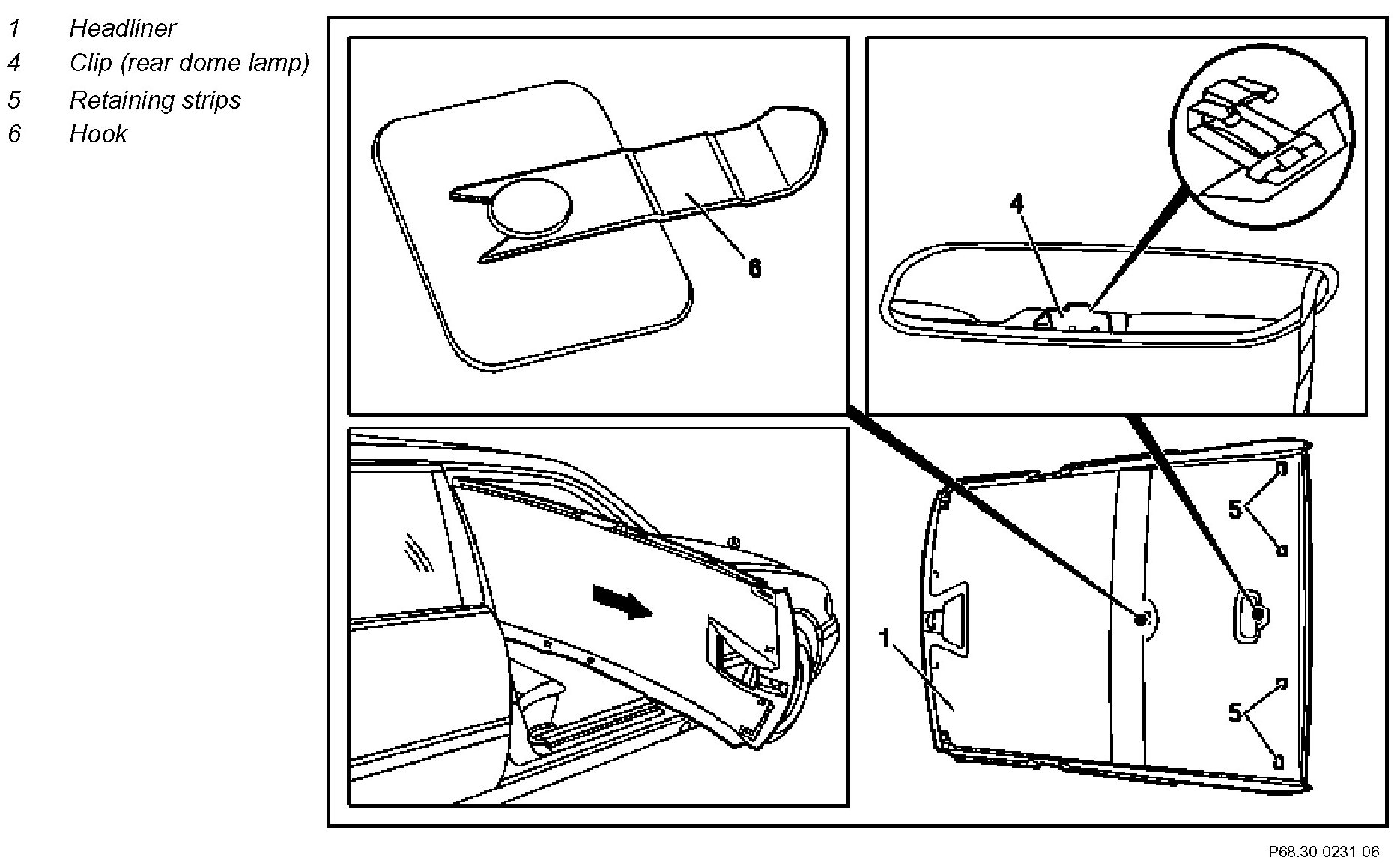 1 Headliner
4 Clip (rear dome lamp)
5 Retaining strips
6 Hook

6

4

5

1

5

P68.30-0231-06