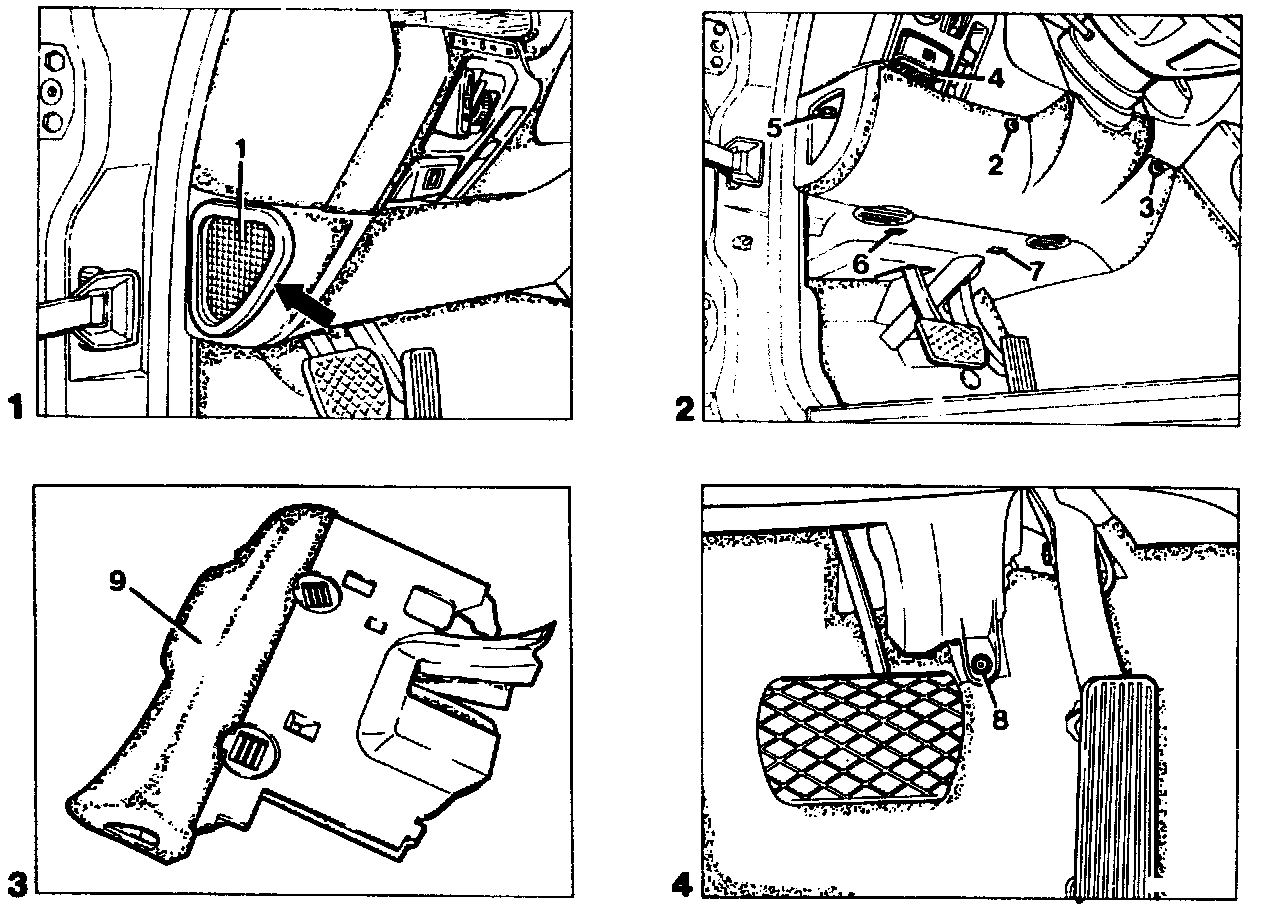 1
1

4
5
2
3
6
7
2

9
3

8
4