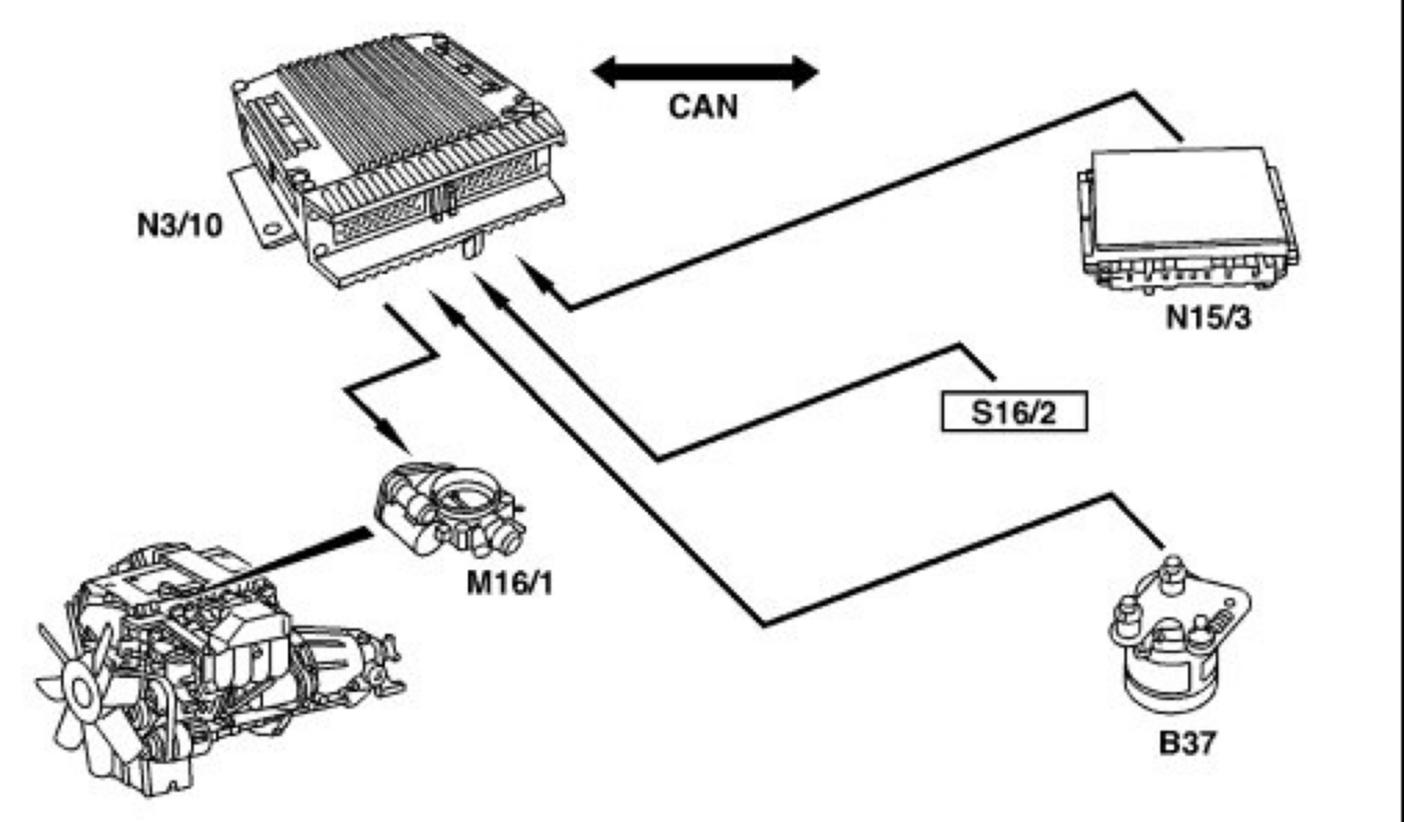 CAN

N3/10

N15/3

S16/2

M16/1

B37