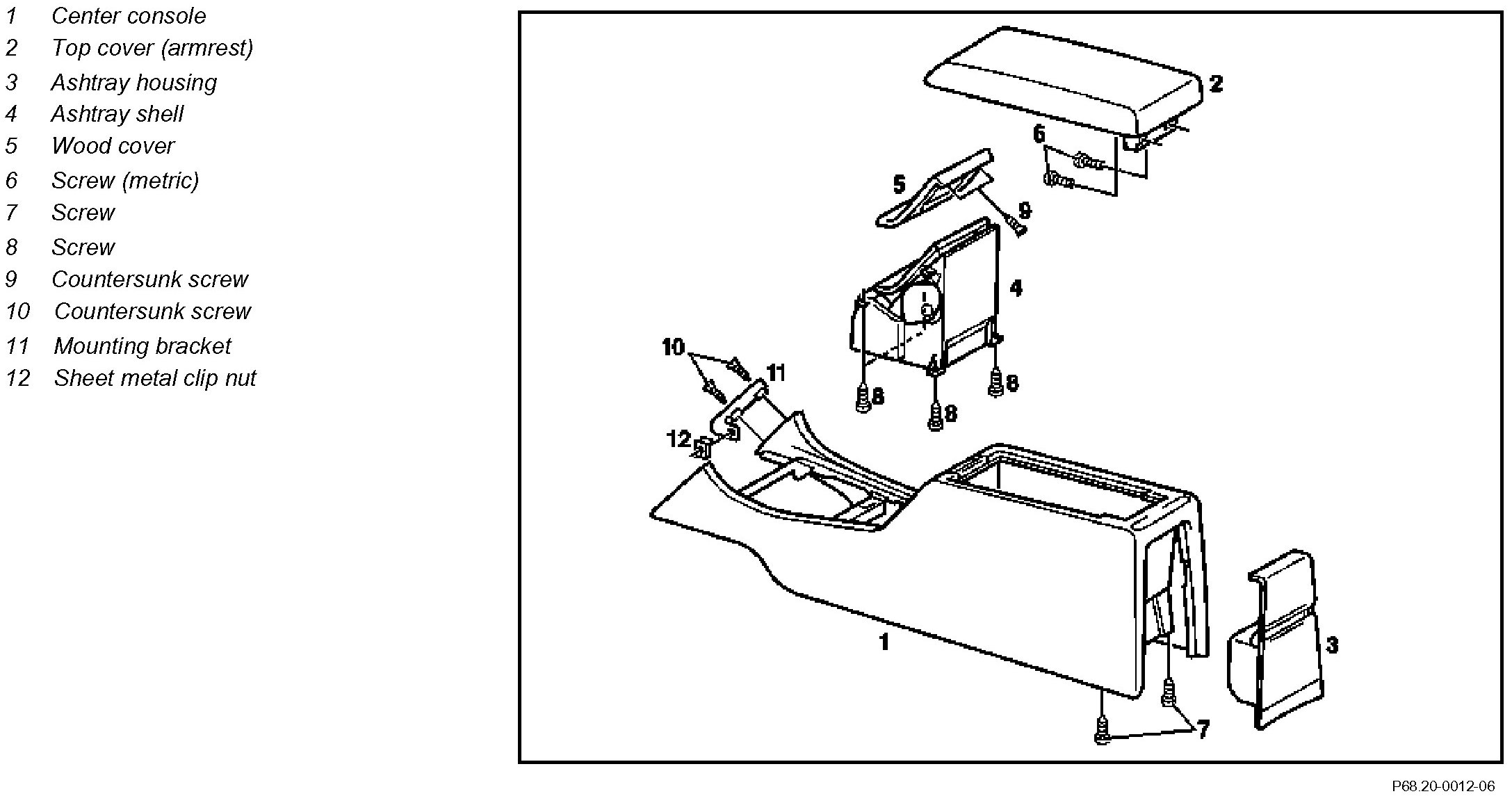 1 Center console
2 Top cover (armrest)
3 Ashtray housing
4 Ashtray shell
5 Wood cover
6 Screw (metric)
7 Screw
8 Screw
9 Countersunk screw
10 Countersunk screw
11 Mounting bracket
12 Sheet metal clip nut

2
6
5
9
4
10
11
8
8
8
12
1
3
7

P68.20-0012-06