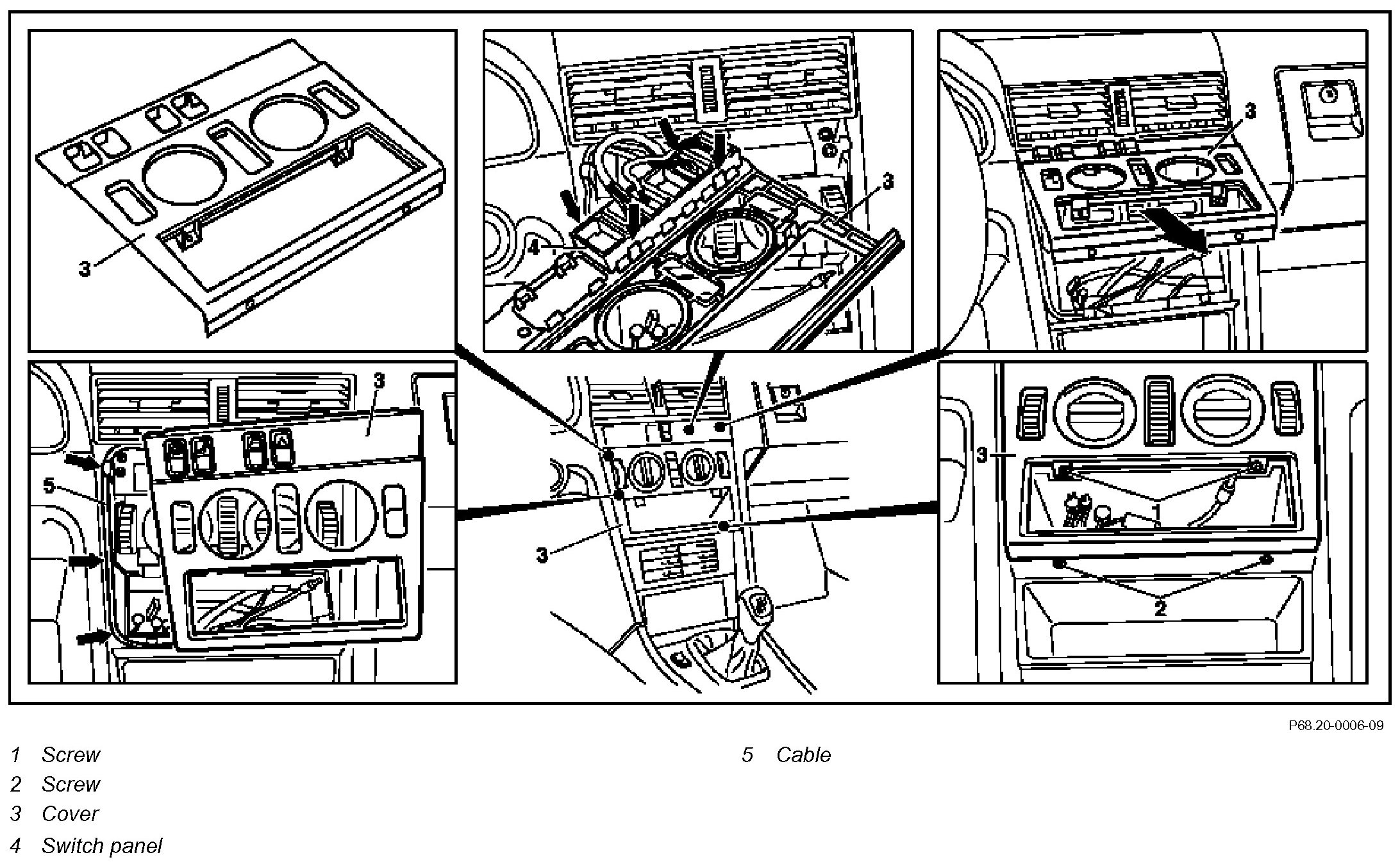 3

4

3

3

3

5

3

3

2

P68.20-0006-09

1 Screw
2 Screw
3 Cover
4 Switch panel

5 Cable