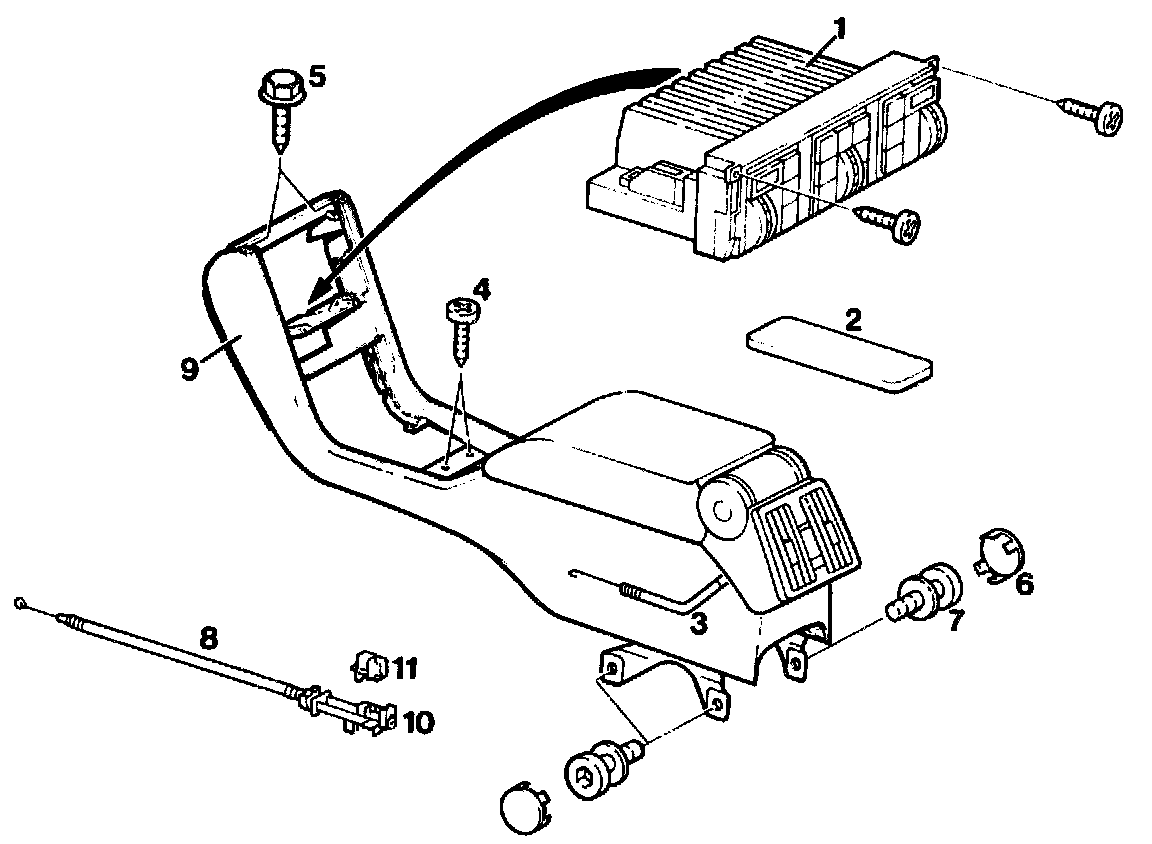 1
5
4
2
9
3
6
7
8
11
10