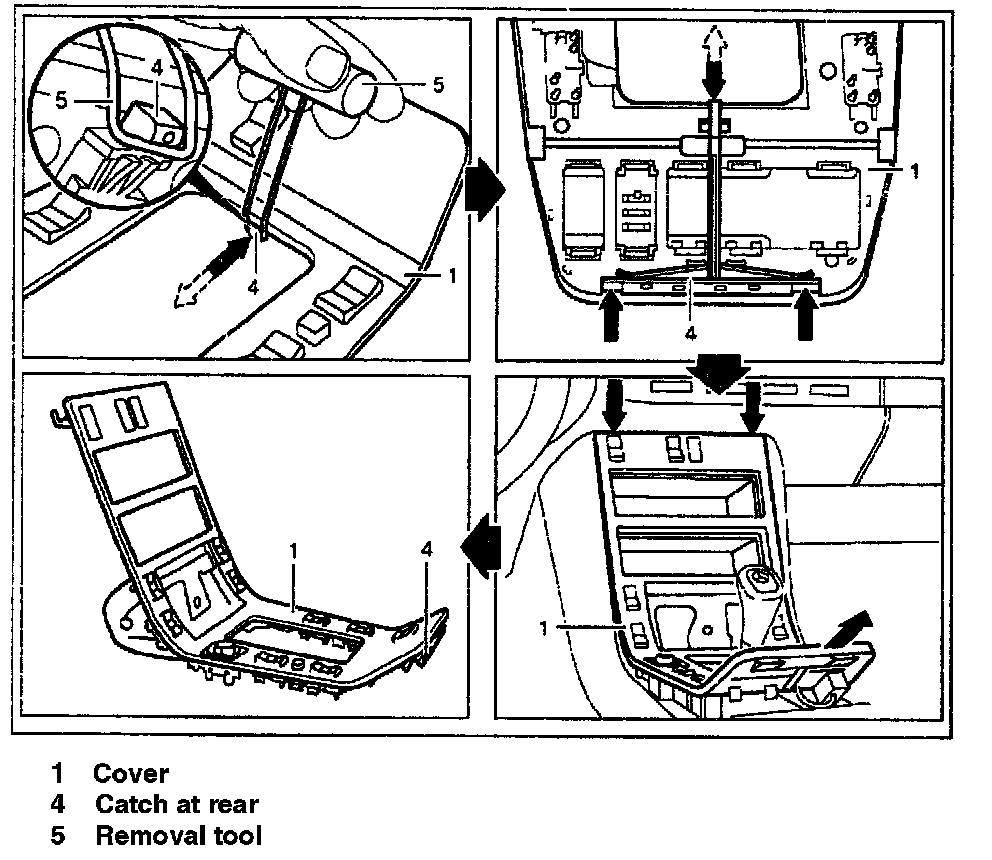 4
5
5
4
1
1
4
1
4
1

1 Cover
4 Catch at rear
5 Removal tool