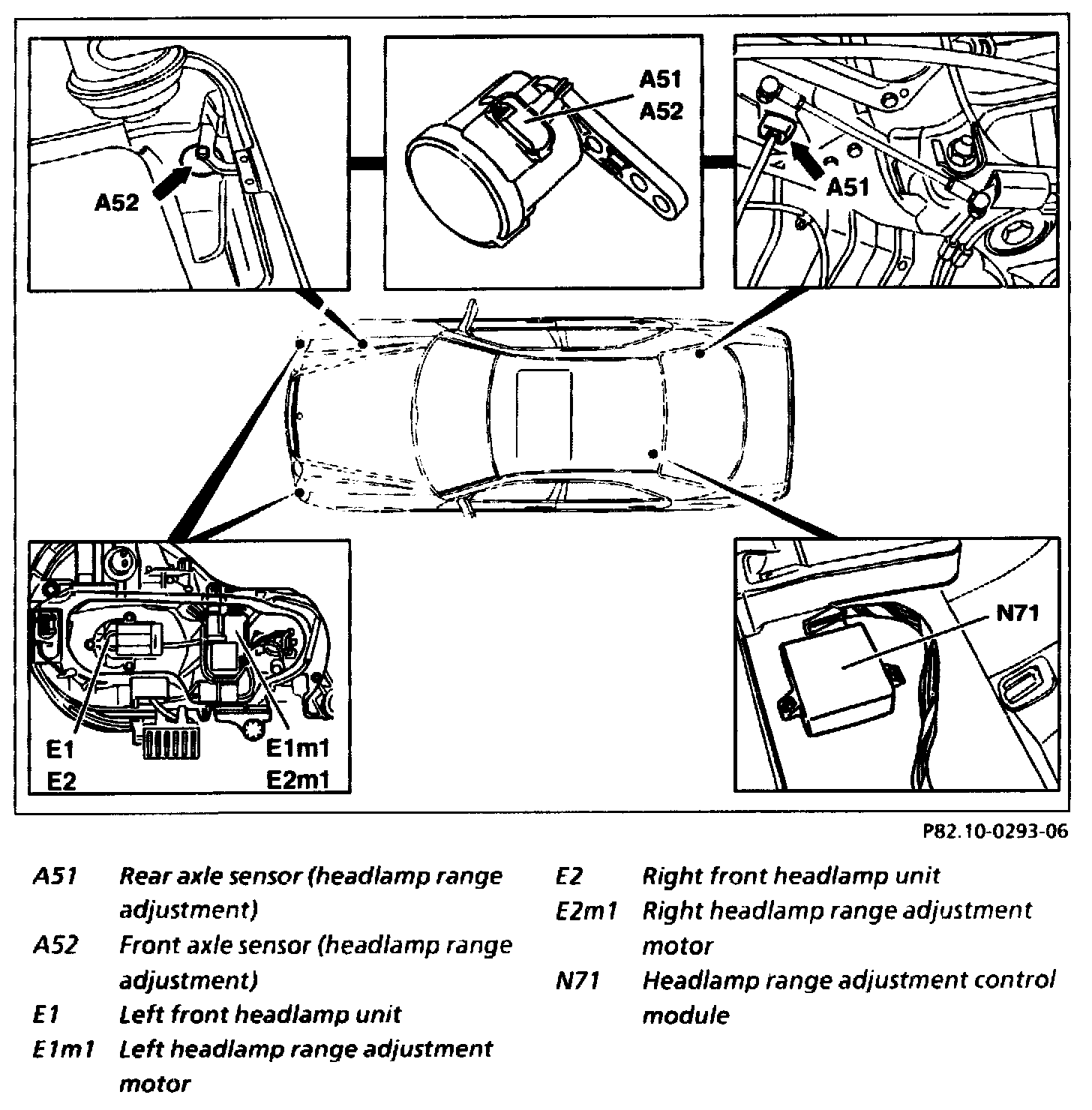 A52

A51
A52

A51

E1
E2

E1m1
E2m1

N71

P82.10-0293-06

A51 Rear axle sensor (headlamp range adjustment)
A52 Front axle sensor (headlamp range adjustment)
E1 Left front headlamp unit
E1m1 Left headlamp range adjustment motor

E2 Right front headlamp unit
E2m1 Right headlamp range adjustment motor
N71 Headlamp range adjustment control module