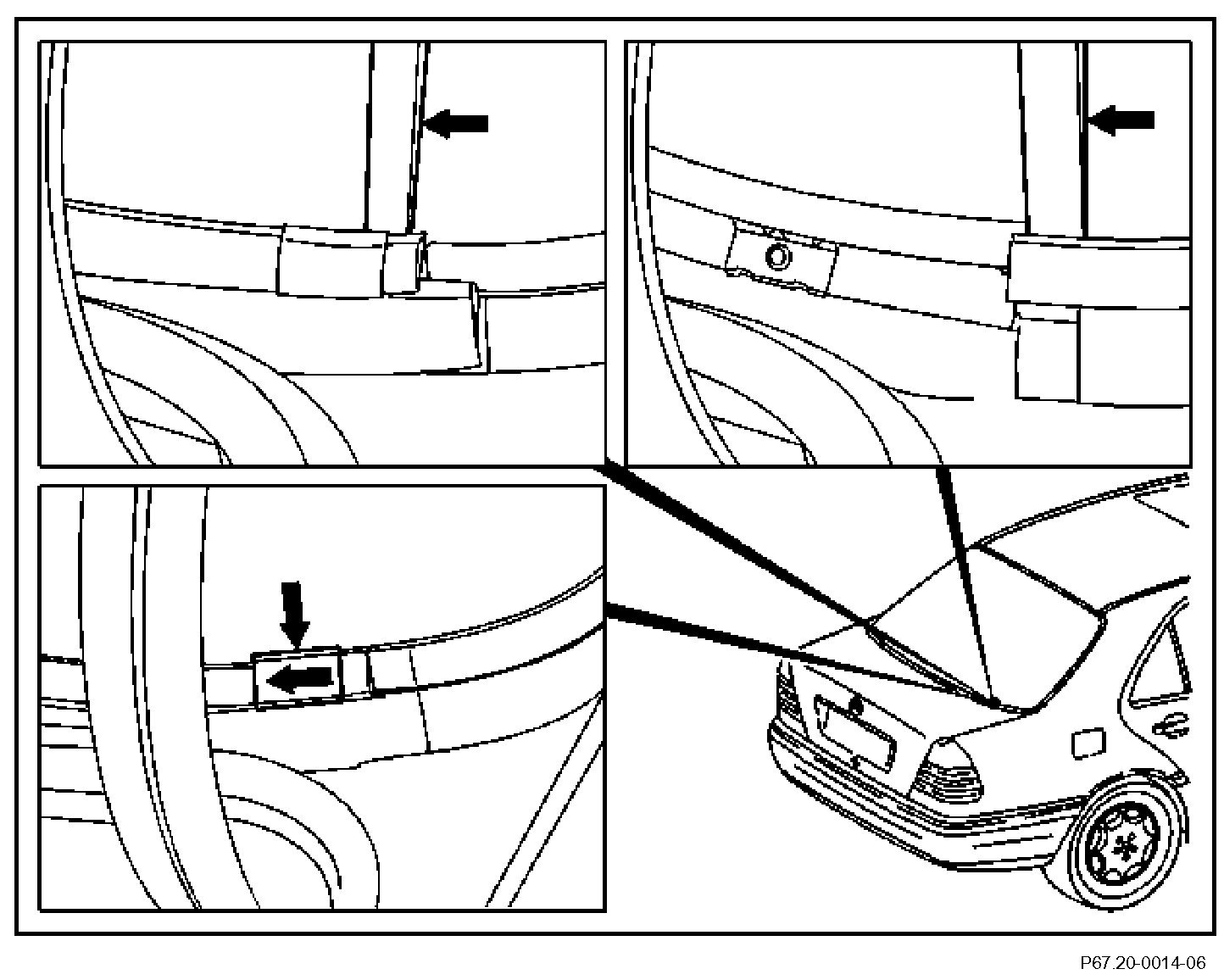 P67.20-0014-06