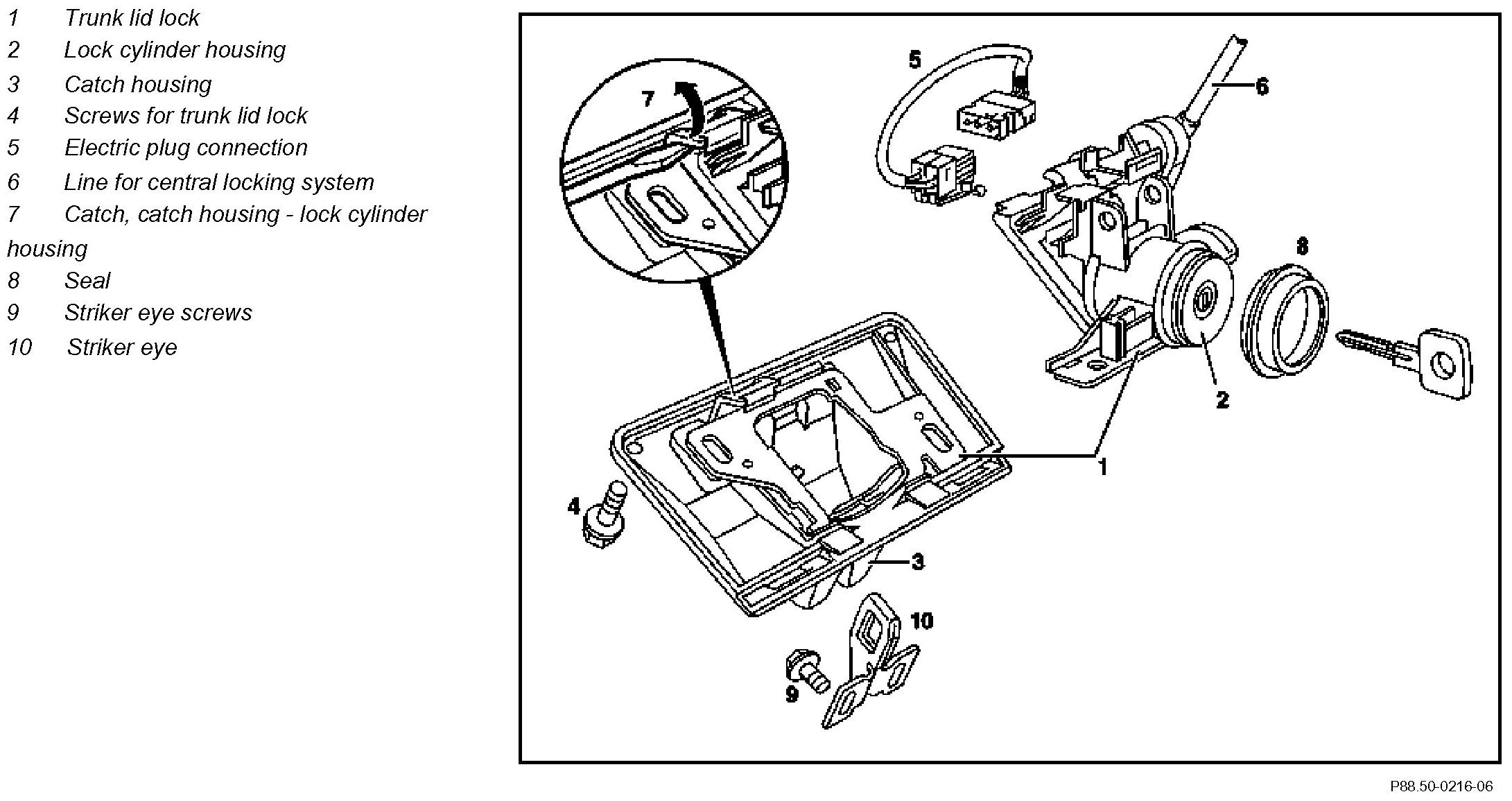 1 Trunk lid lock
2 Lock cylinder housing
3 Catch housing
4 Screws for trunk lid lock
5 Electric plug connection
6 Line for central locking system
7 Catch, catch housing - lock cylinder housing
8 Seal
9 Striker eye screws
10 Striker eye

7
5
6
8
2
1
4
3
10
9

P88.50-0216-06