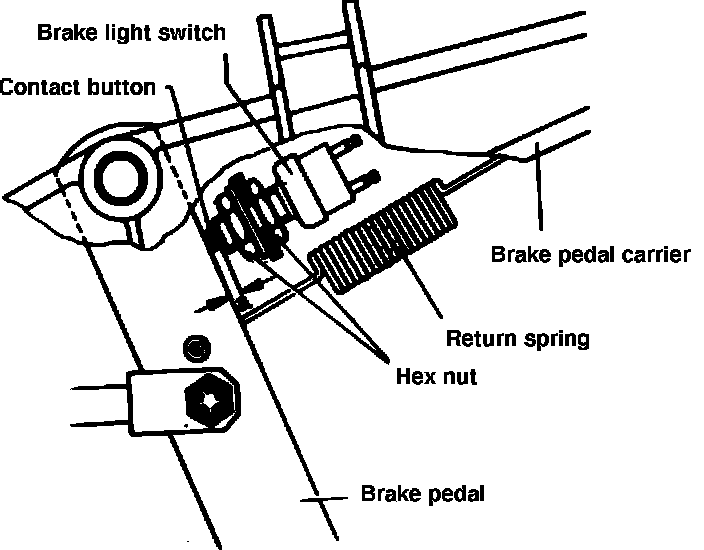 Brake light switch
Contact button
Brake pedal carrier
Return spring
Hex nut
Brake pedal