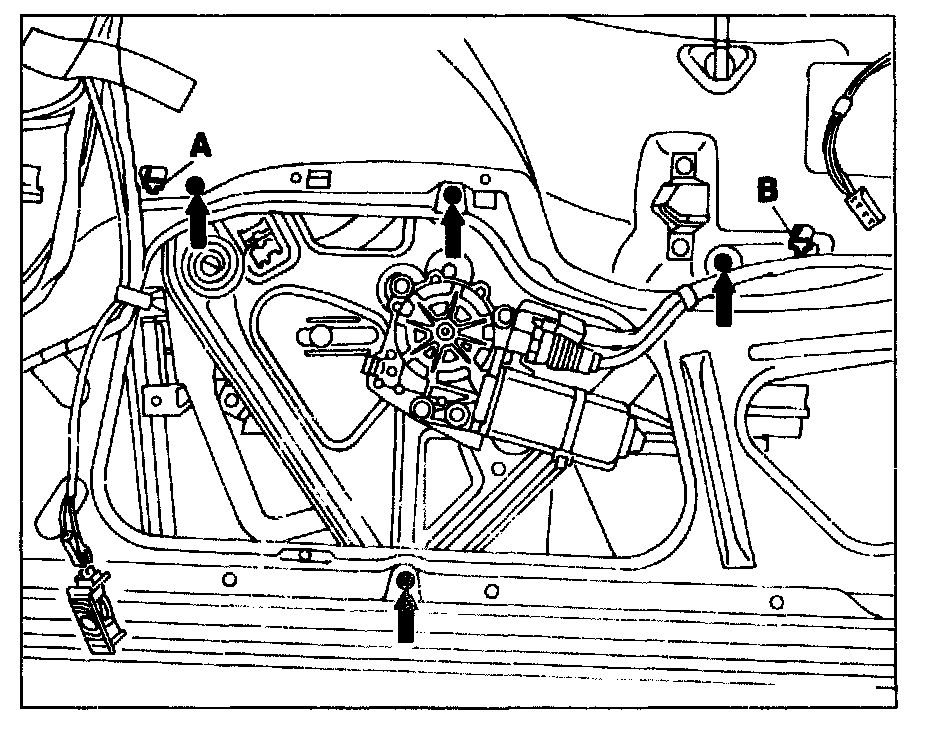 A
B