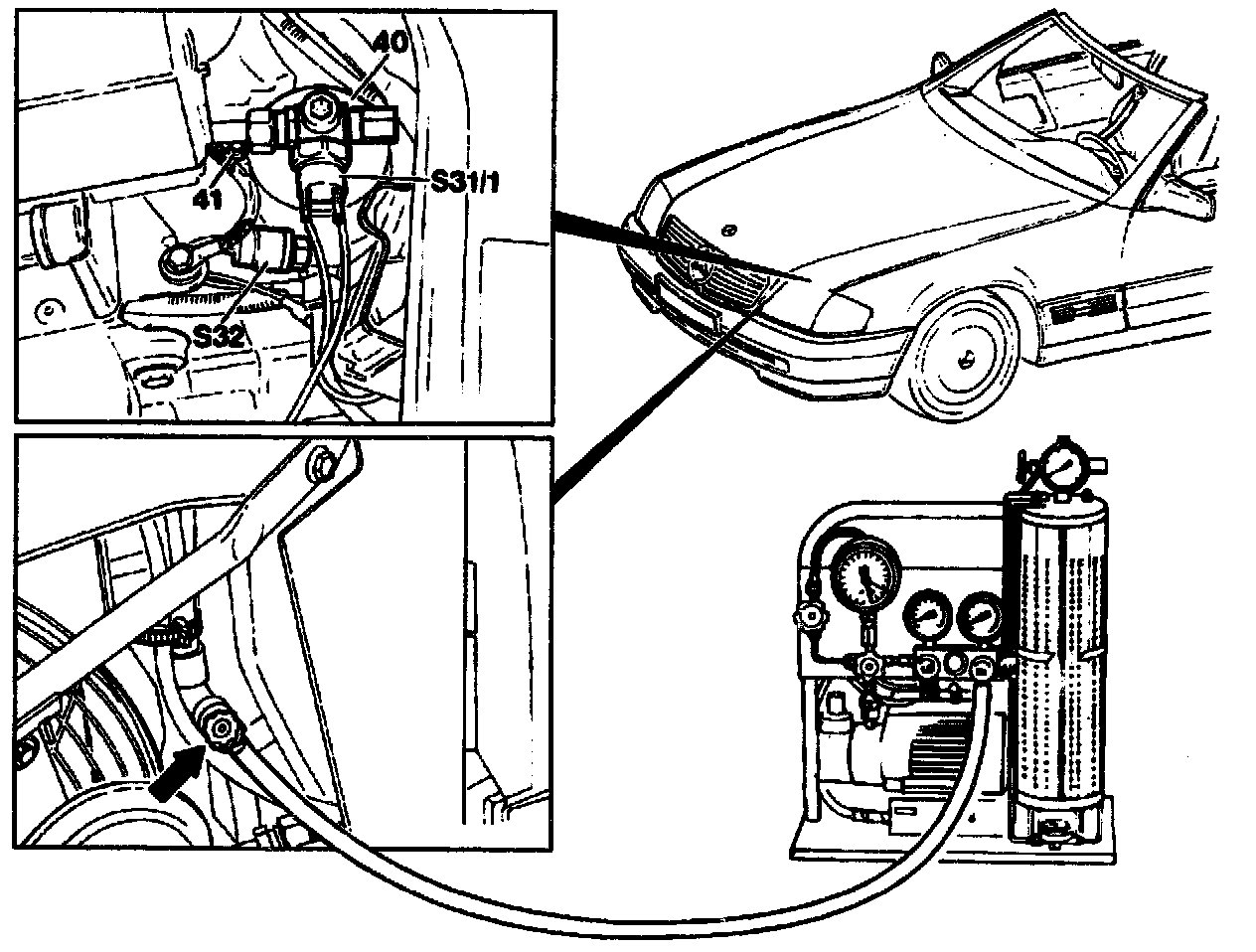 40
41
S31/1
S32