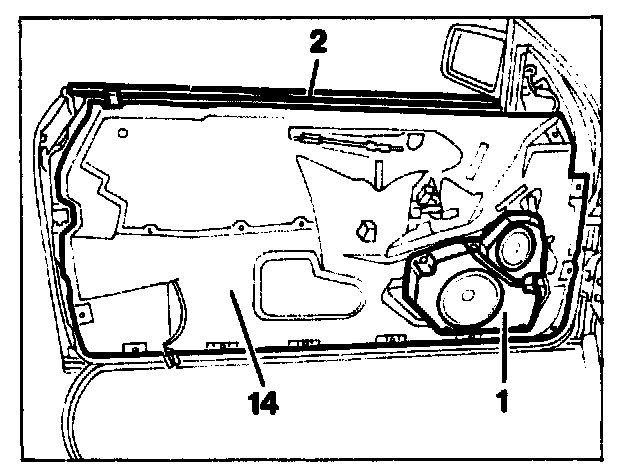 2
14
1