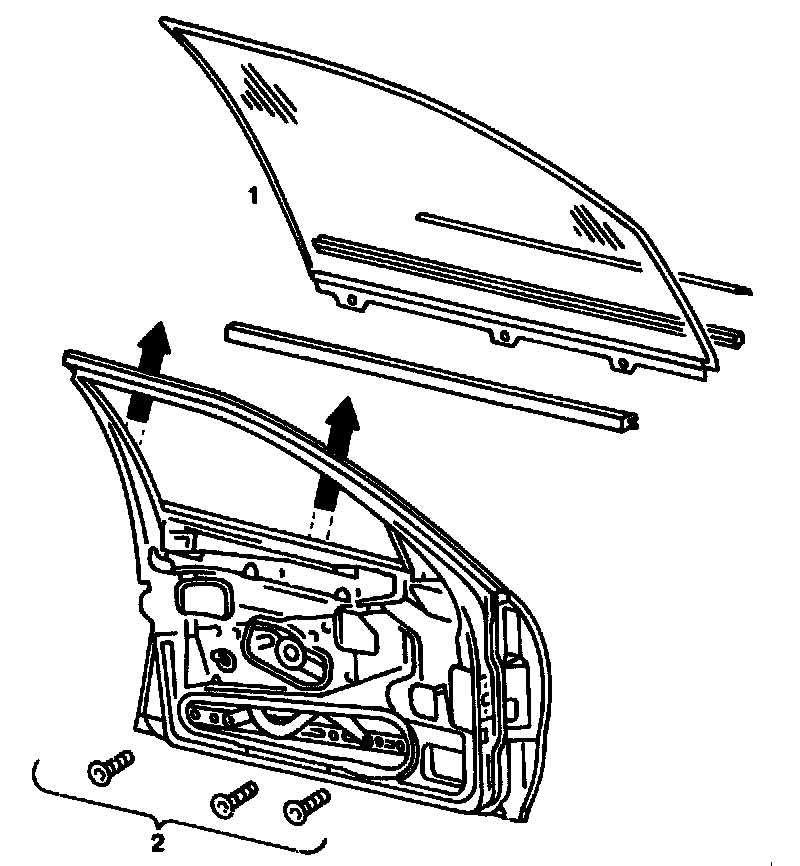 1

2