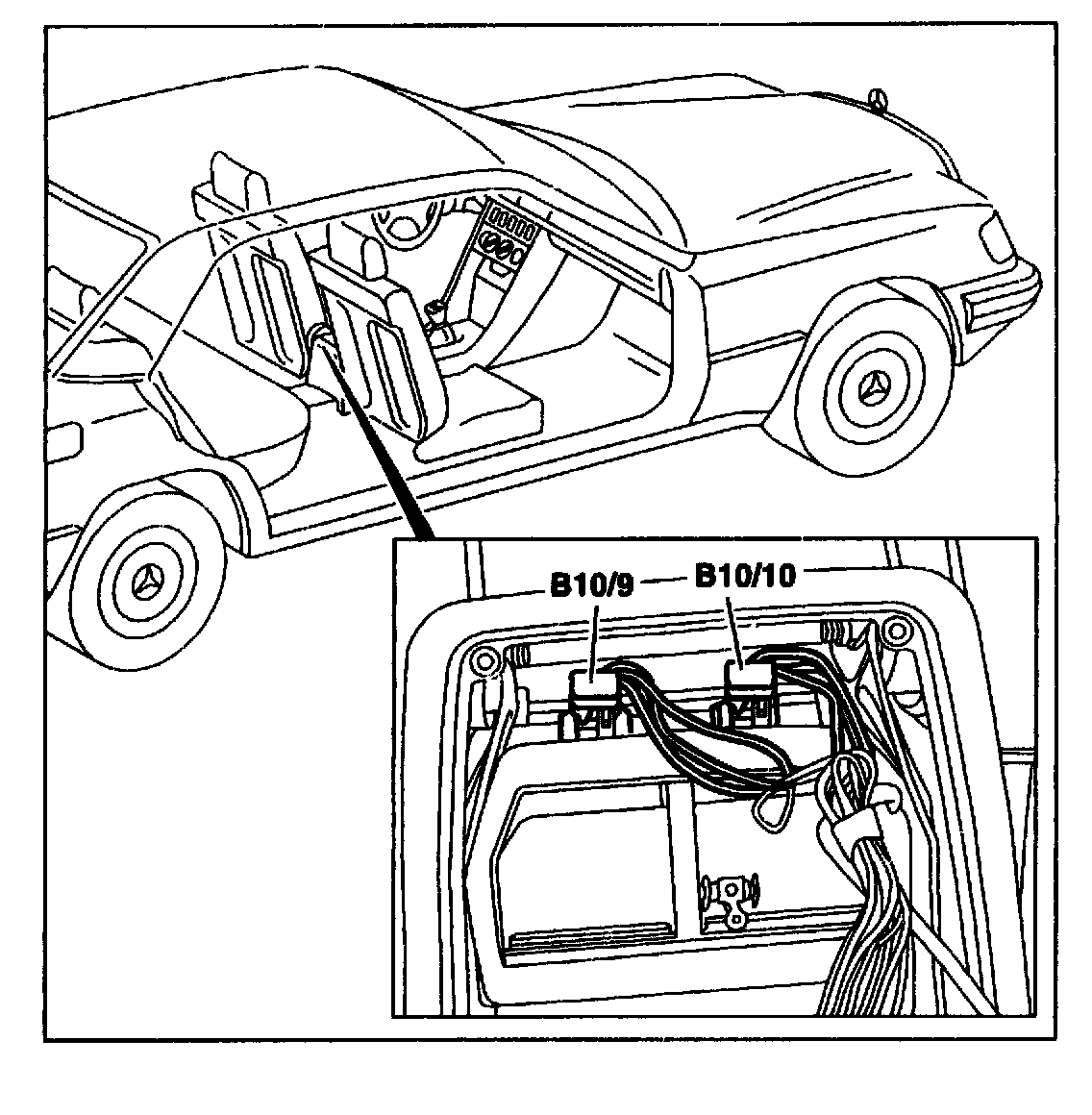 B10/9
B10/10