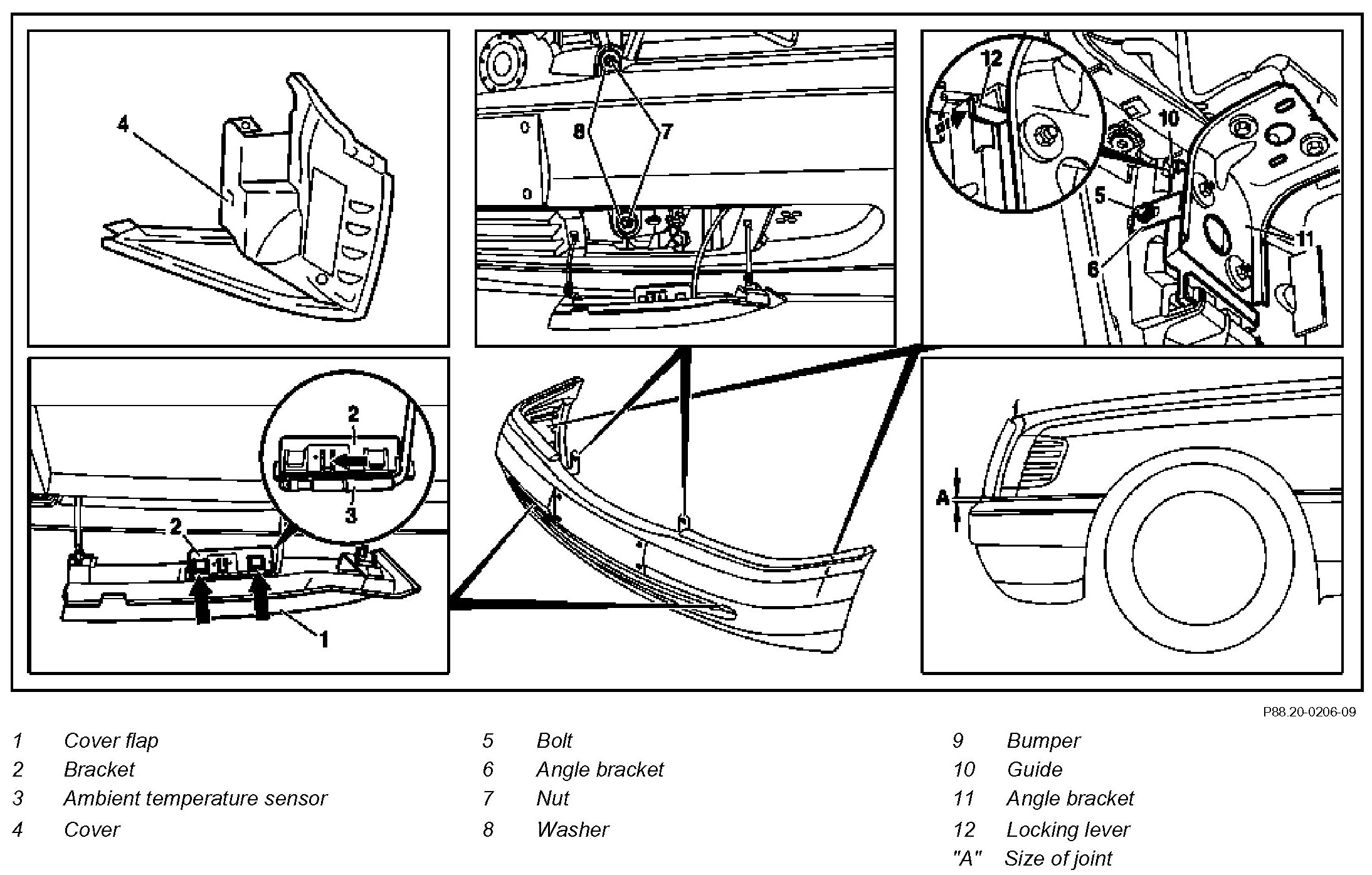 4

8
7

12
10
5
6
11

2
3
2
1

A

P88.20-0206-09

1 Cover flap
2 Bracket
3 Ambient temperature sensor
4 Cover

5 Bolt
6 Angle bracket
7 Nut
8 Washer

9 Bumper
10 Guide
11 Angle bracket
12 Locking lever
"A" Size of joint